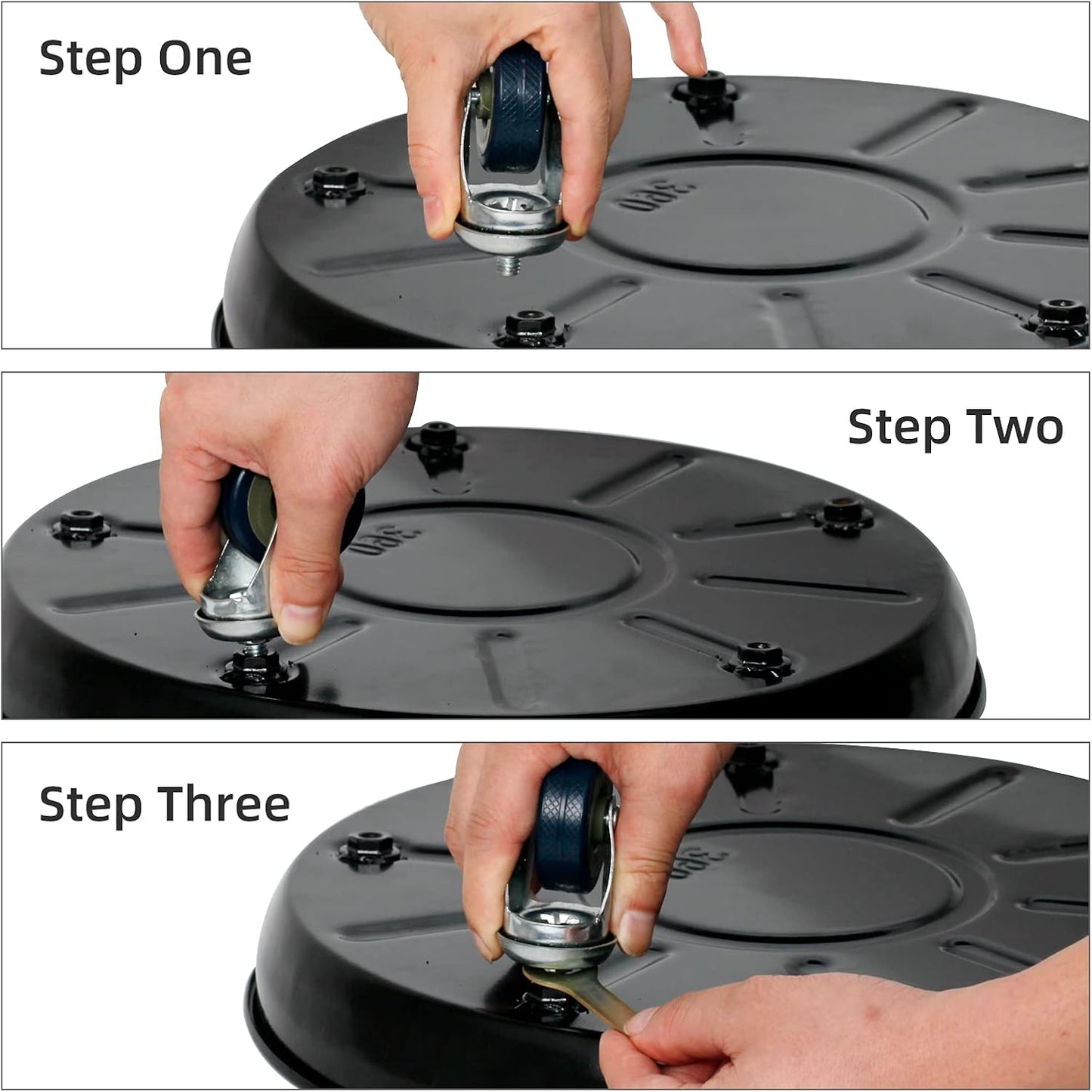 Step One

Step Two

Step Three