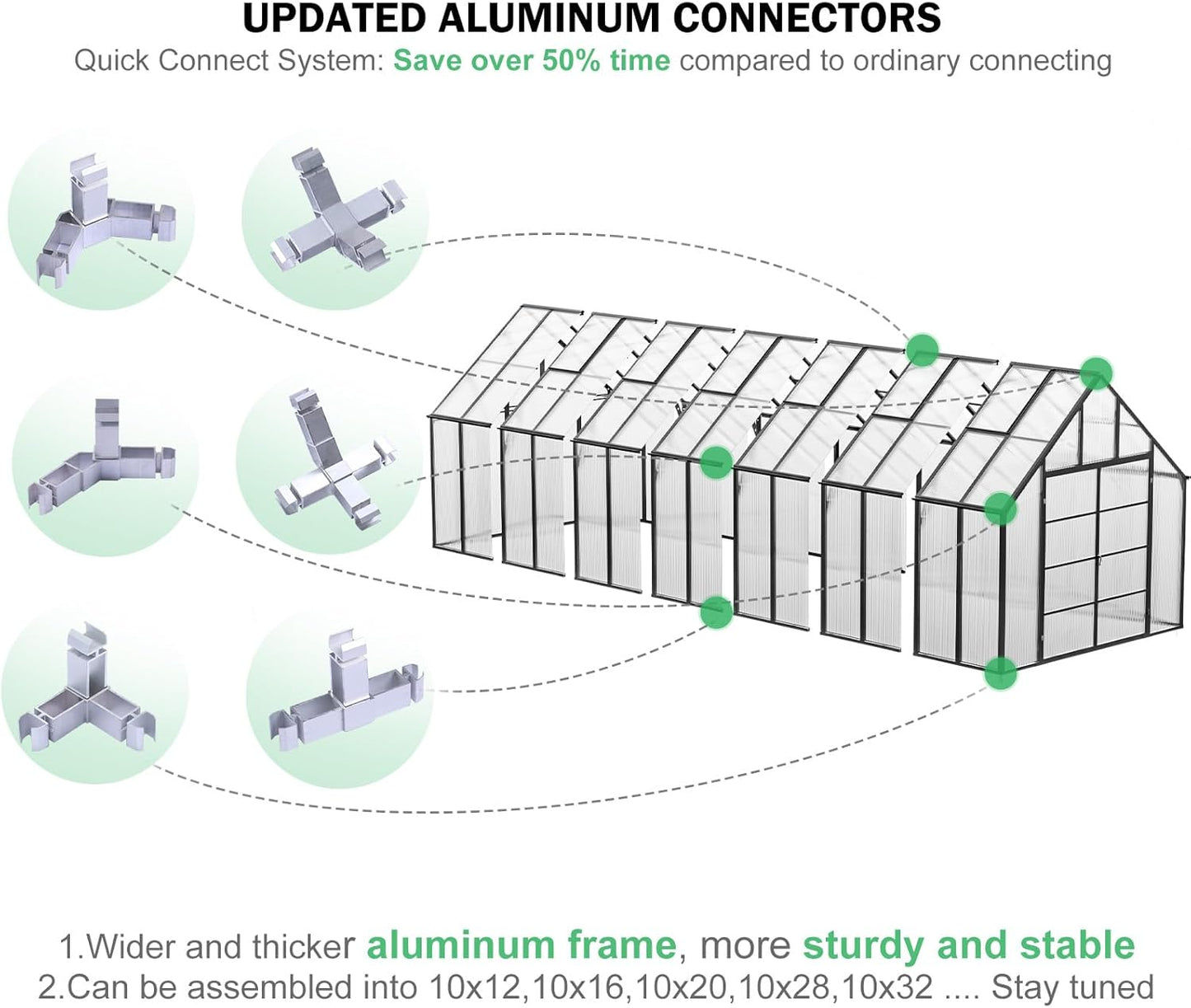 UPDATED ALUMINUM CONNECTORS

Quick Connect System: Save over 50% time compared to ordinary connecting

1.Wider and thicker aluminum frame, more sturdy and stable
2.Can be assembled into 10x12,10x16,10x20,10x28,10x32 .... Stay tuned