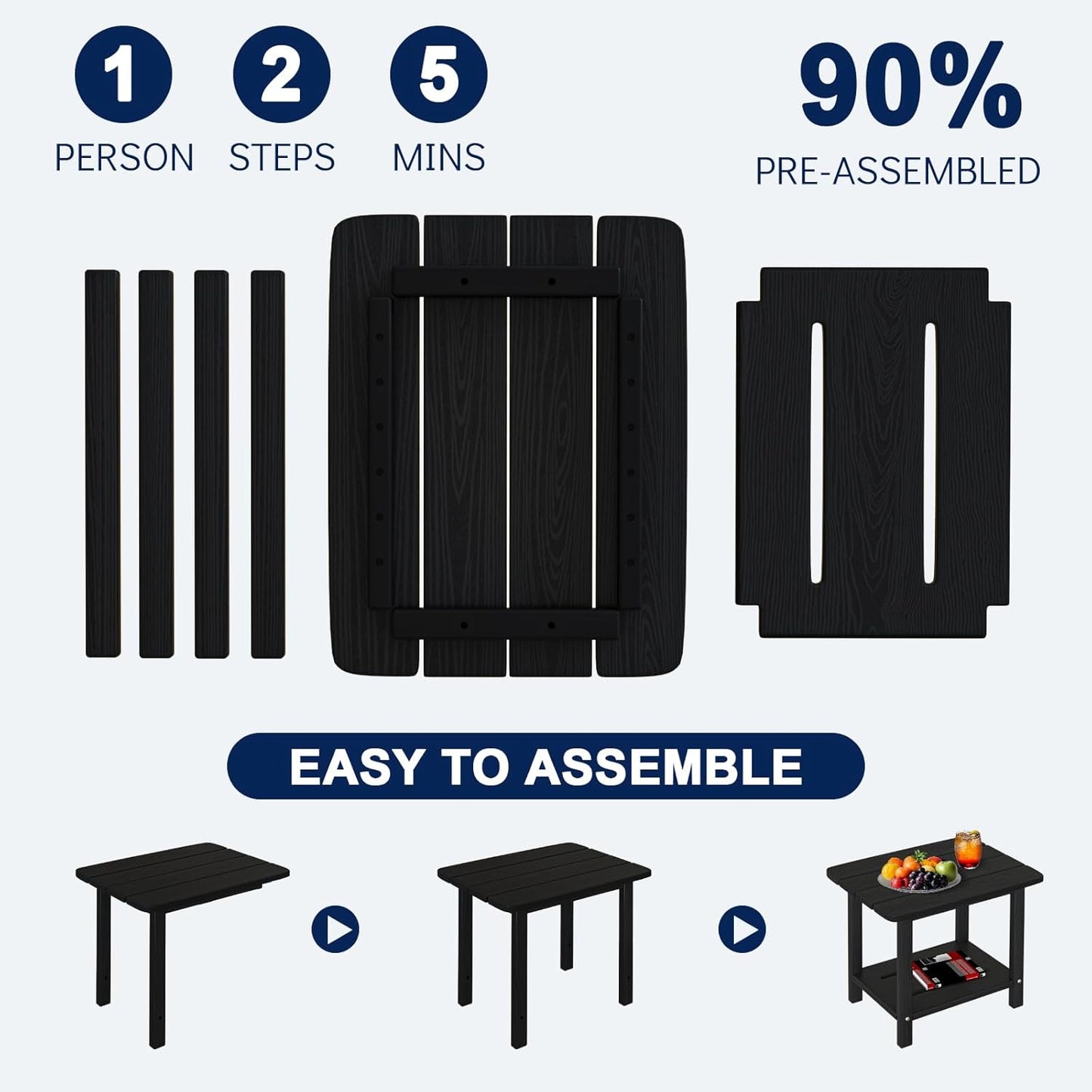 1
PERSON

2
STEPS

5
MINS

90%
PRE-ASSEMBLED

EASY TO ASSEMBLE