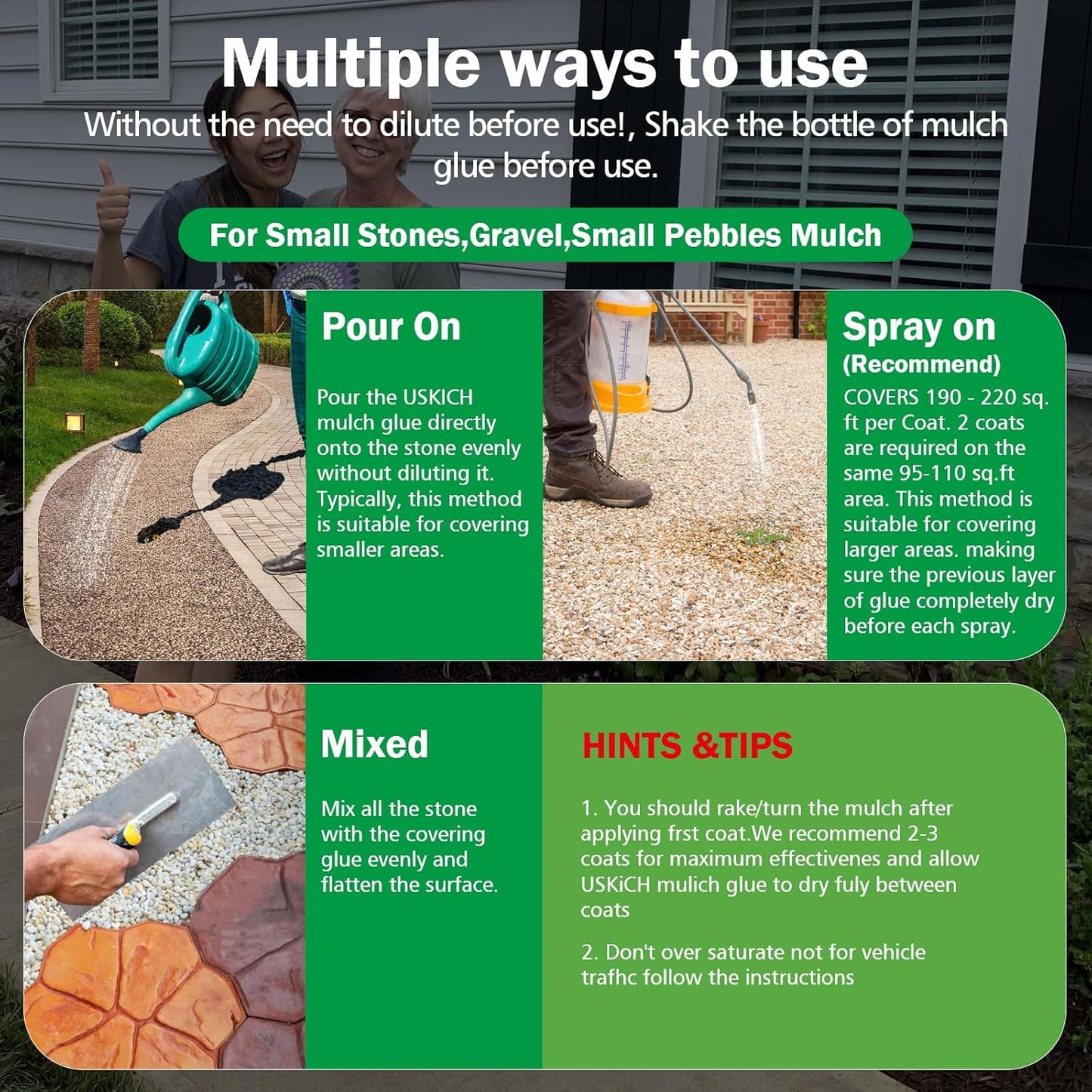 Multiple ways to use

Without the need to dilute before use!, Shake the bottle of mulch glue before use.

For Small Stones,Gravel,Small Pebbles Mulch

Pour On

Pour the USKICH mulch glue directly onto the stone evenly without diluting it. Typically, this method is suitable for covering smaller areas.

Spray on
(Recommend)

COVERS 190 - 220 sq. ft per Coat. 2 coats are required on the same 95-110 sq.ft area. This method is suitable for covering larger areas. making sure the previous layer of glue completely dry before each spray.

Mixed

Mix all the stone with the covering glue evenly and flatten the surface.

HINTS &TIPS

1. You should rake/turn the mulch after applying frst coat.We recommend 2-3 coats for maximum effectivenes and allow USKiCH mulich glue to dry fuly between coats

2. Don't over saturate not for vehicle trafhc follow the instructions