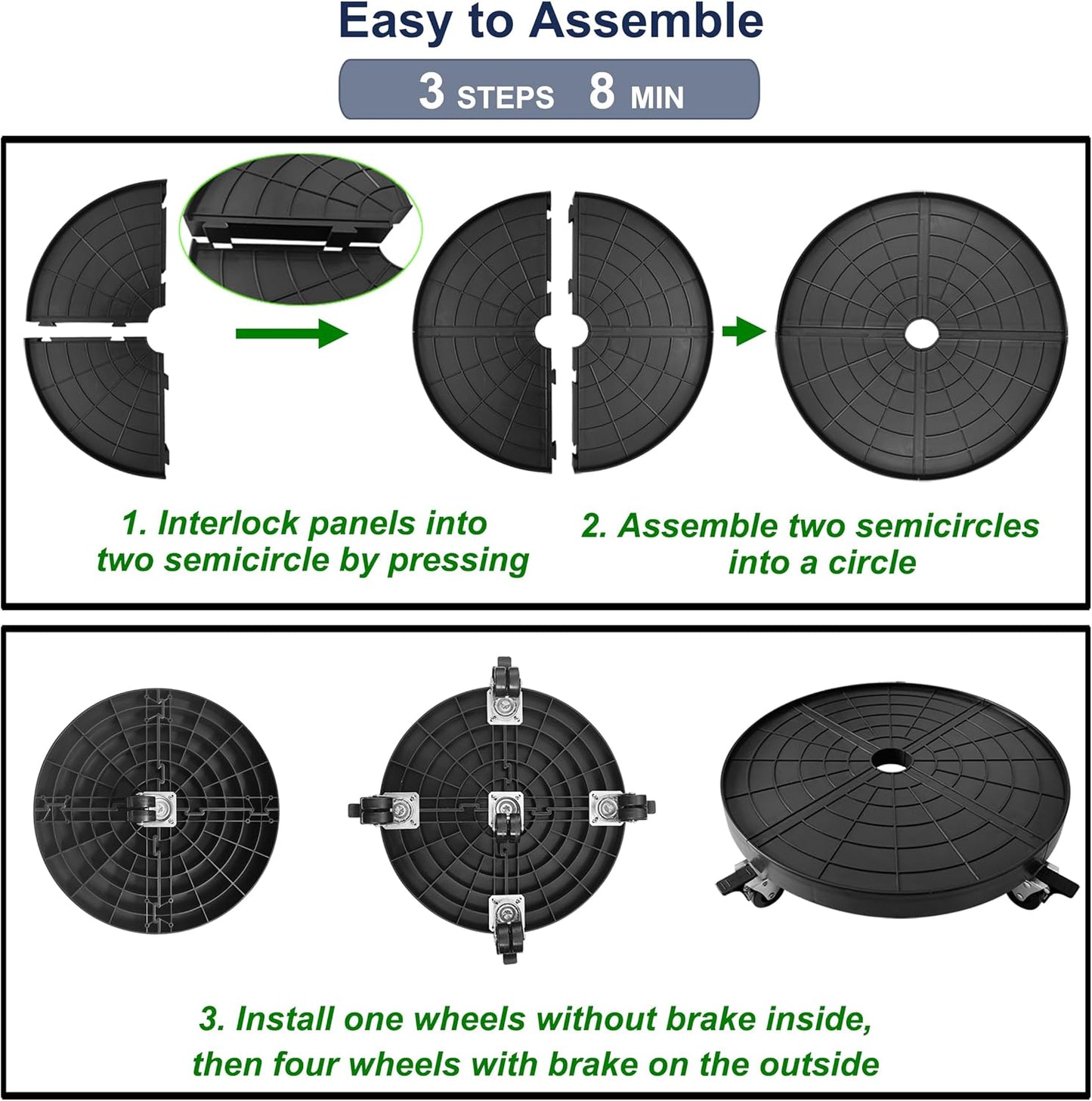 Easy to Assemble

3 STEPS 8 MIN

1. Interlock panels into two semicircle by pressing

2. Assemble two semicircles into a circle

3. Install one wheels without brake inside, then four wheels with brake on the outside