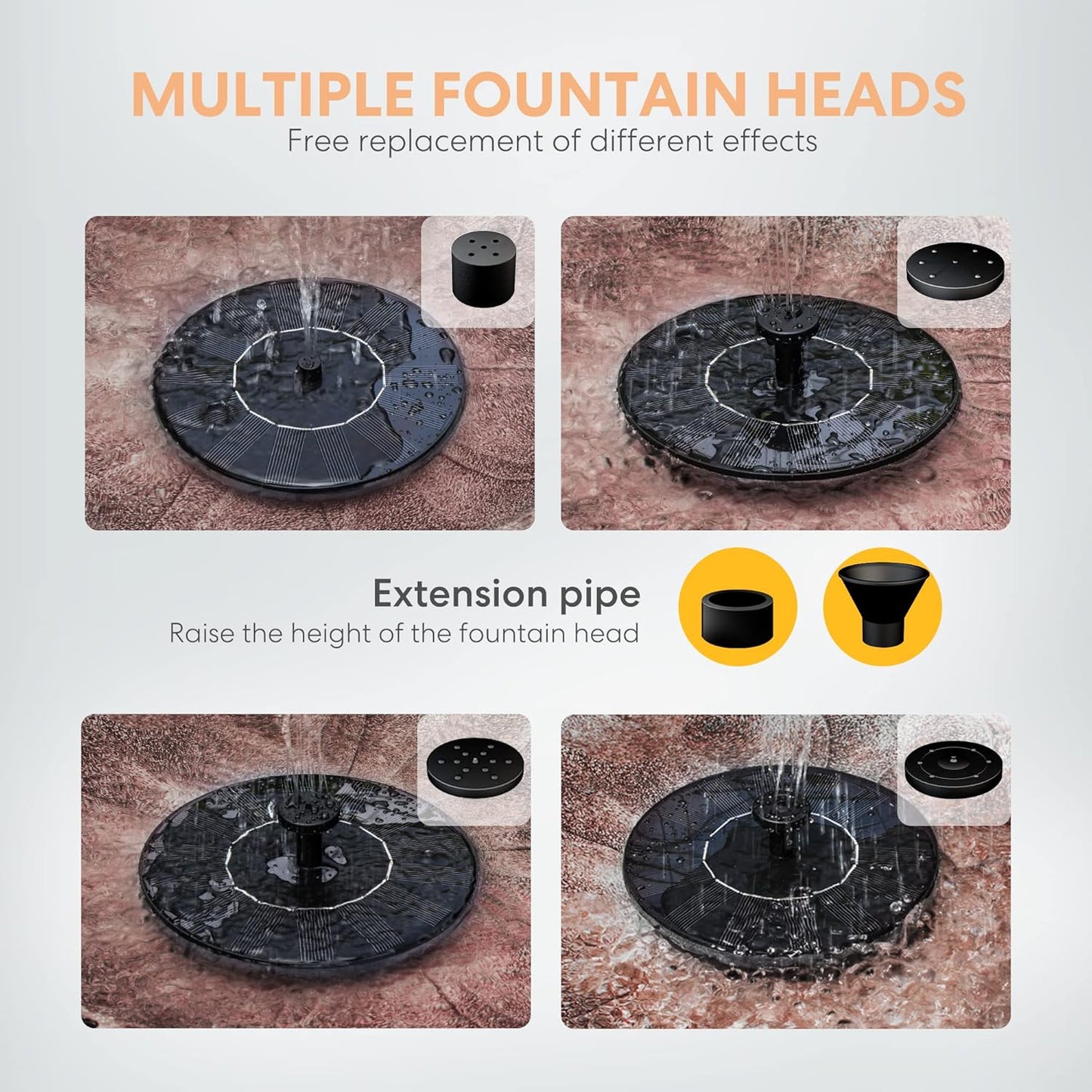 MULTIPLE FOUNTAIN HEADS
Free replacement of different effects

Extension pipe
Raise the height of the fountain head