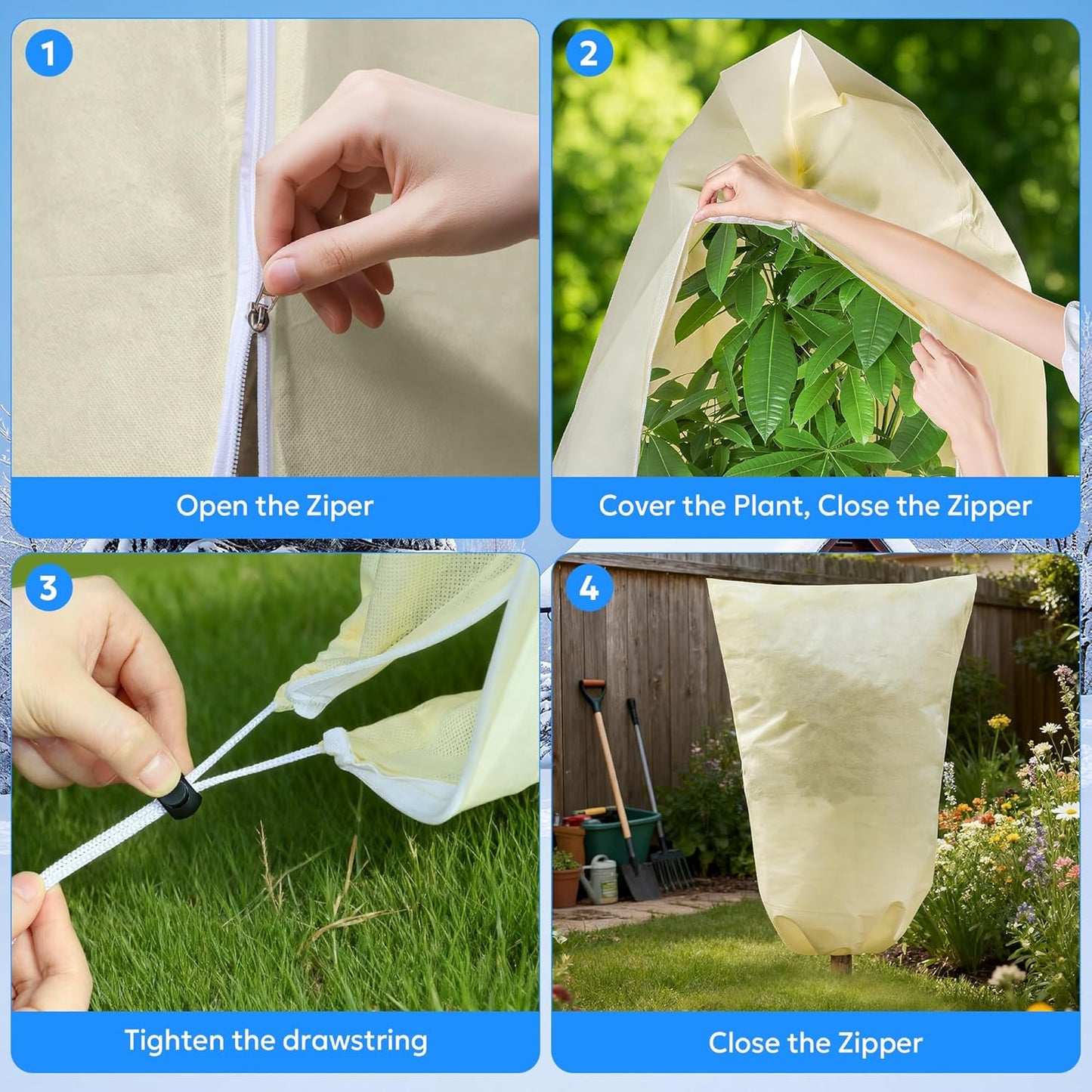 1

Open the Ziper

2

Cover the Plant, Close the Zipper

3

Tighten the drawstring

4

Close the Zipper