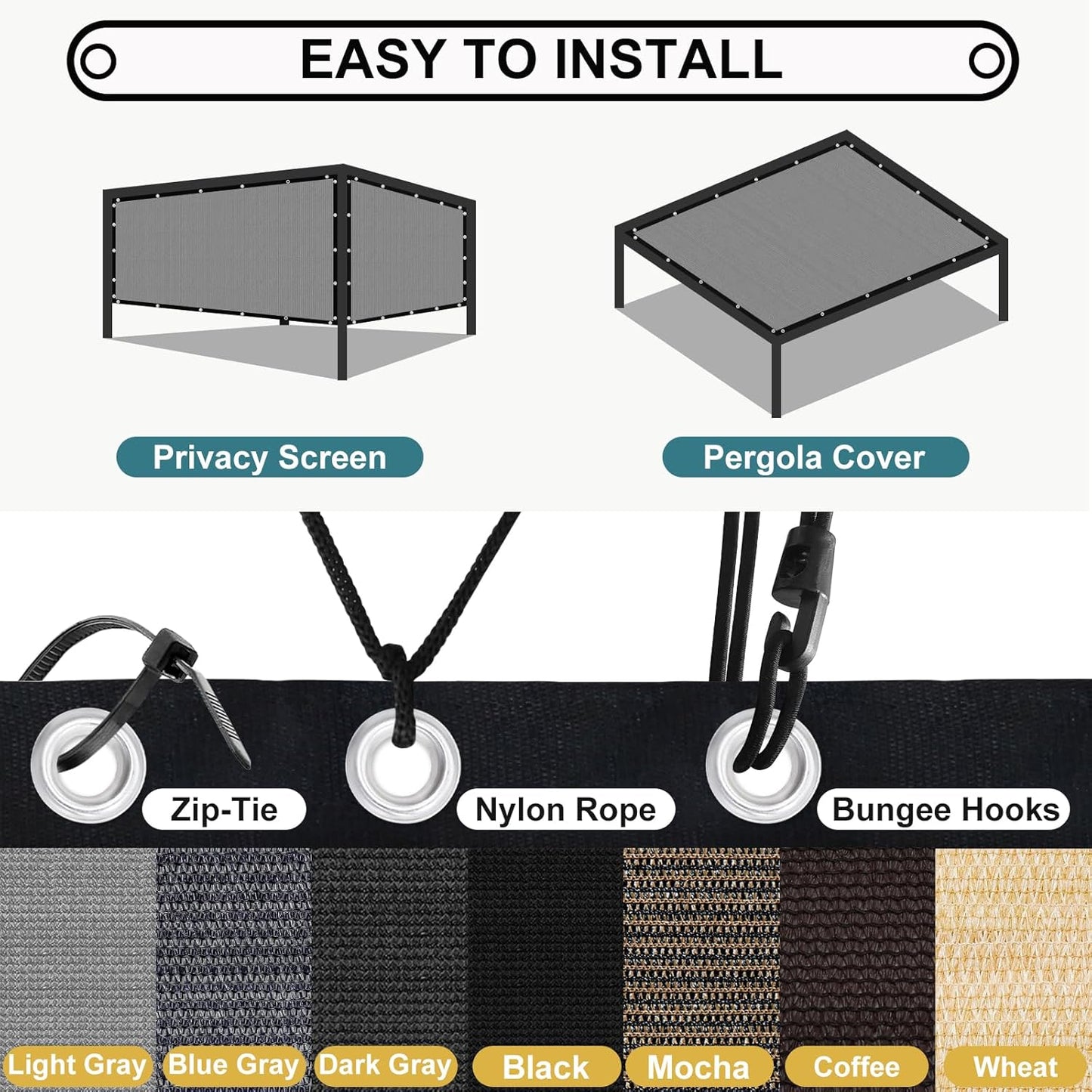 EASY TO INSTALL

Privacy Screen

Pergola Cover

Zip-Tie

Nylon Rope

Bungee Hooks

Light Gray

Blue Gray

Dark Gray

Black

Mocha

Coffee

Wheat