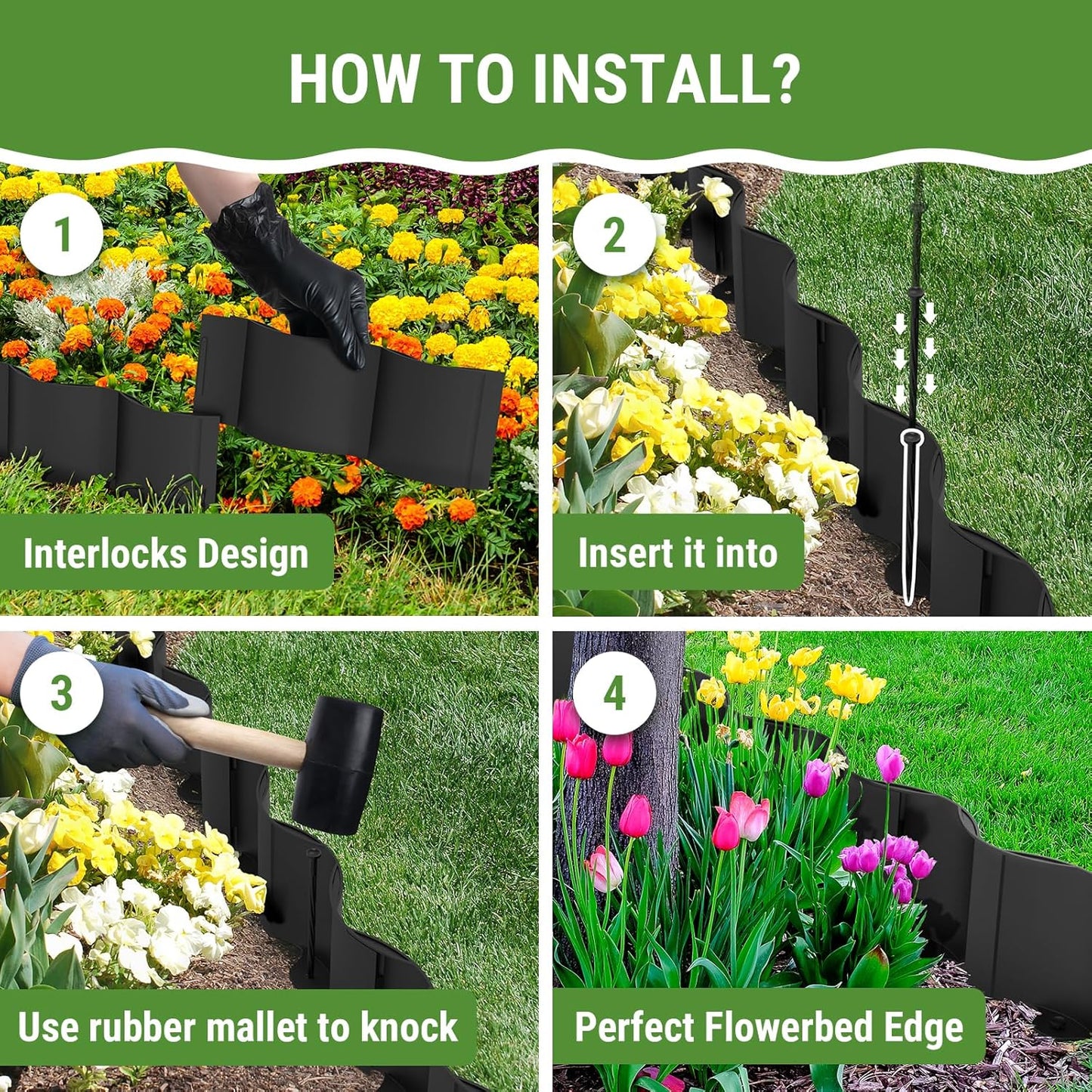 HOW TO INSTALL?

1

Interlocks Design

2

Insert it into

3

Use rubber mallet to knock

4

Perfect Flowerbed Edge