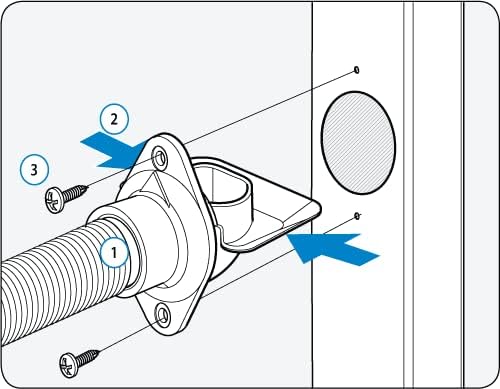 2
3
1