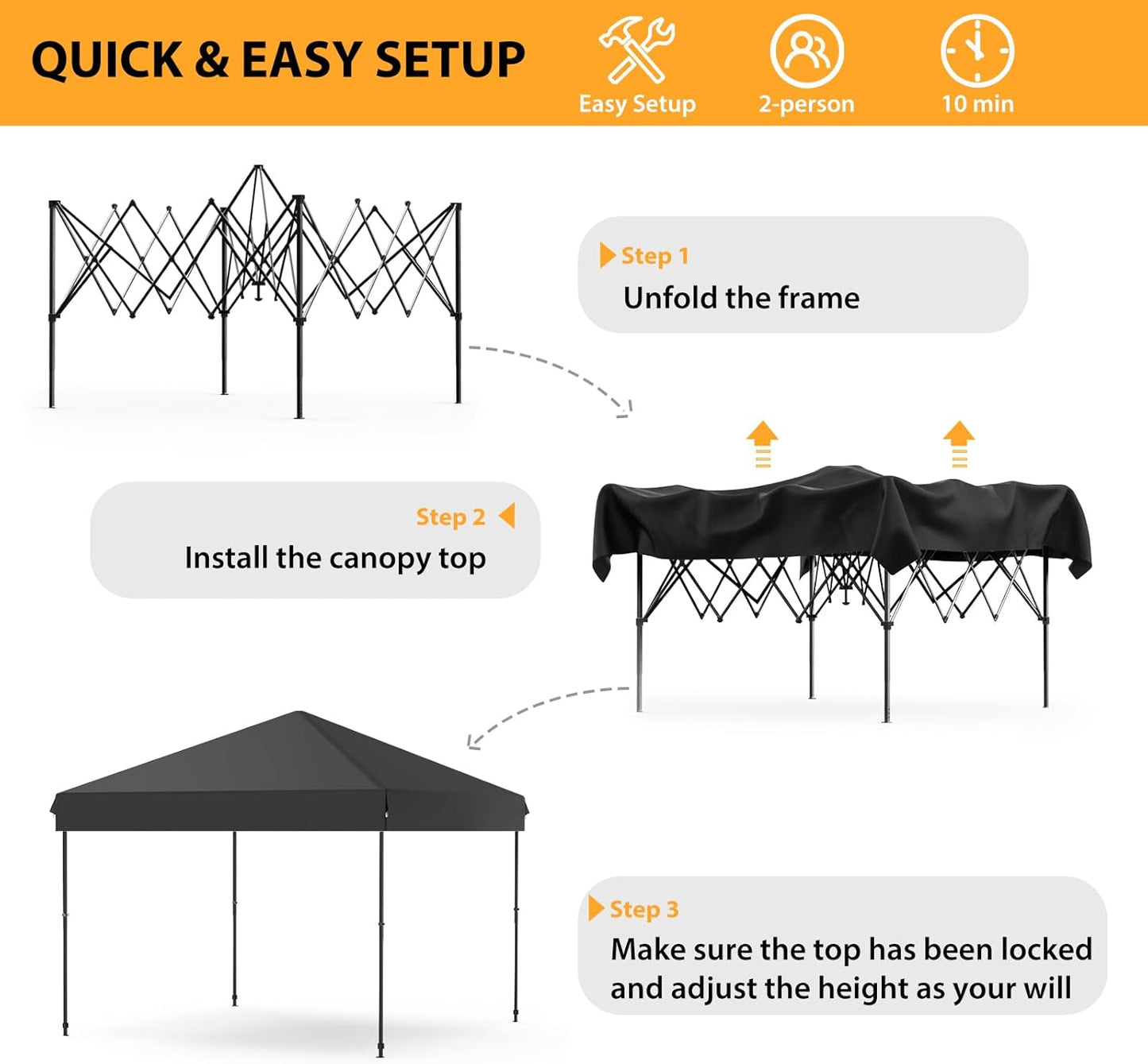 QUICK & EASY SETUP

Easy Setup

2-person

10 min

Step 1
Unfold the frame

Step 2
Install the canopy top

Step 3
Make sure the top has been locked and adjust the height as your will