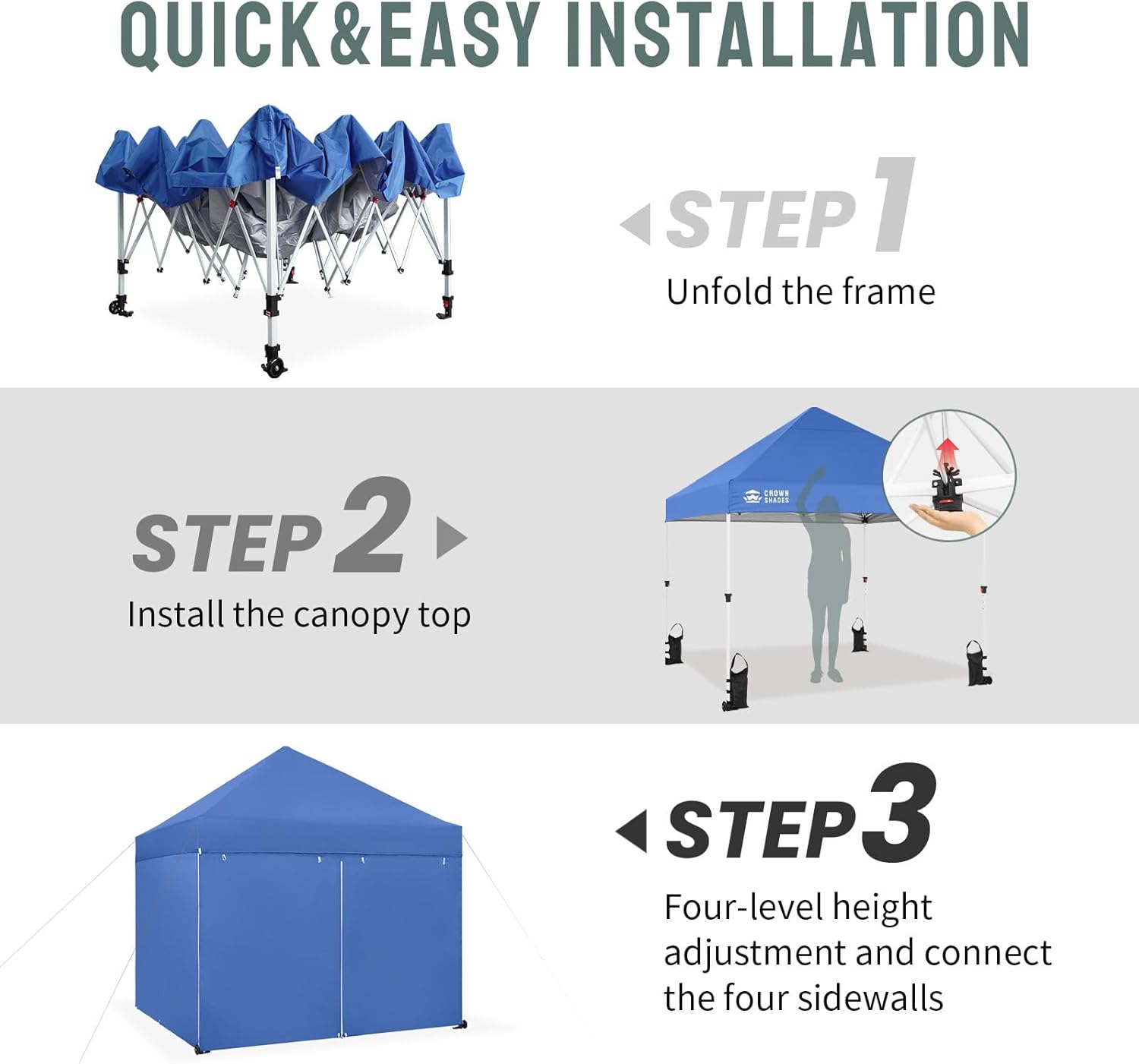 QUICK&EASY INSTALLATION

STEP 1
Unfold the frame

STEP 2
Install the canopy top

CROWN SHADES

STEP 3
Four-level height adjustment and connect the four sidewalls