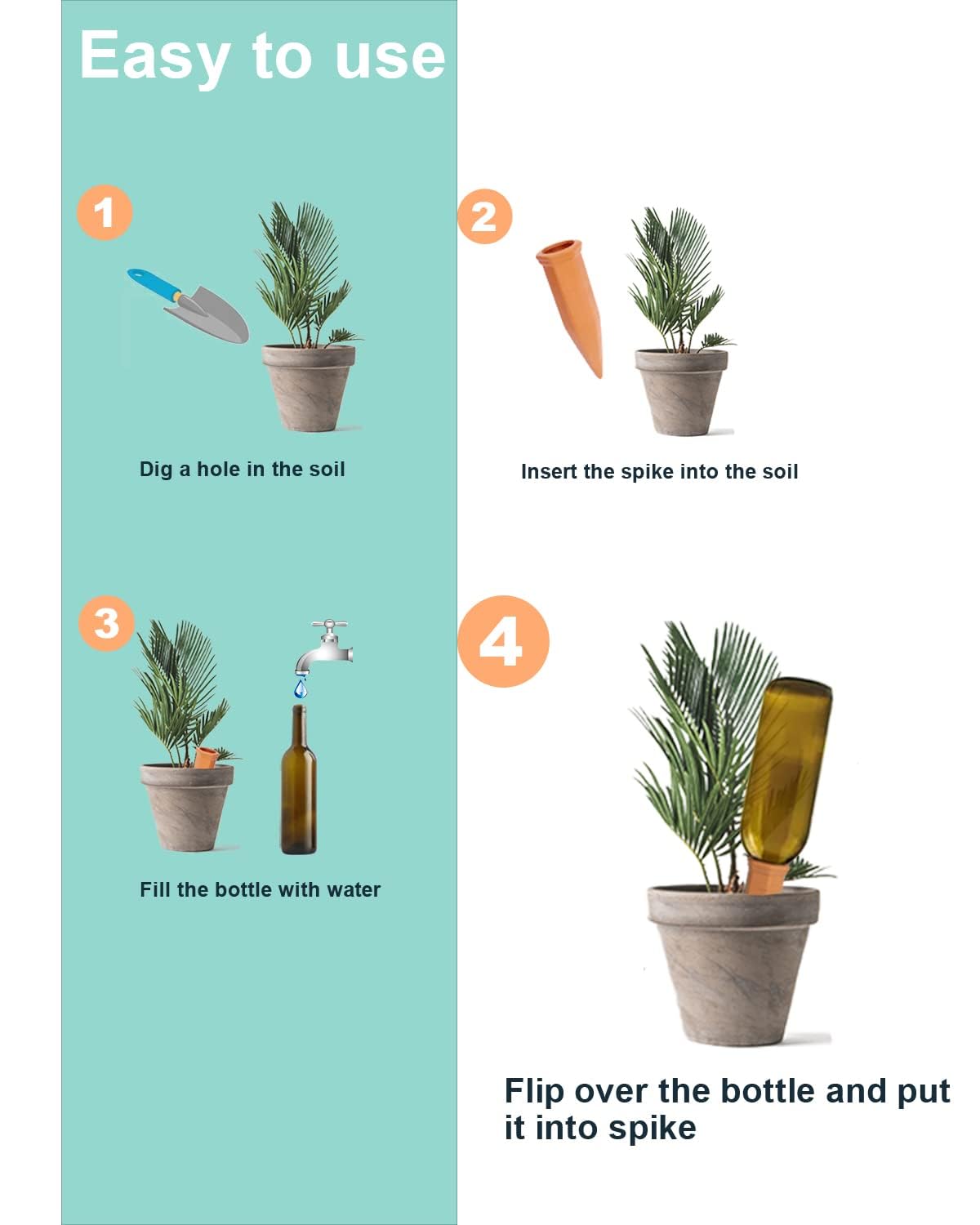 Easy to use

1

Dig a hole in the soil

2

Insert the spike into the soil

3

Fill the bottle with water

4

Flip over the bottle and put it into spike