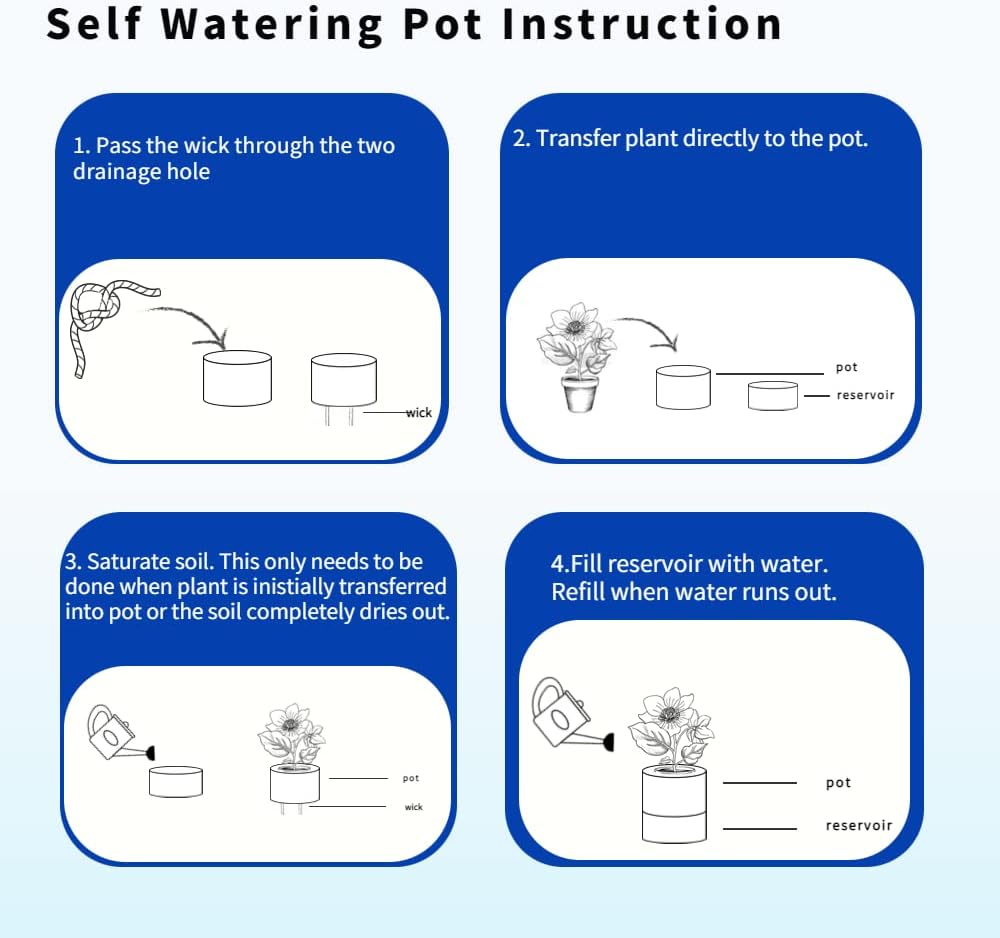 Self Watering Pot Instruction

1. Pass the wick through the two drainage hole

wick

2. Transfer plant directly to the pot.

pot

reservoir

3. Saturate soil. This only needs to be done when plant is inistially transferred into pot or the soil completely dries out.

pot

wick

4.Fill reservoir with water. Refill when water runs out.

pot

reservoir