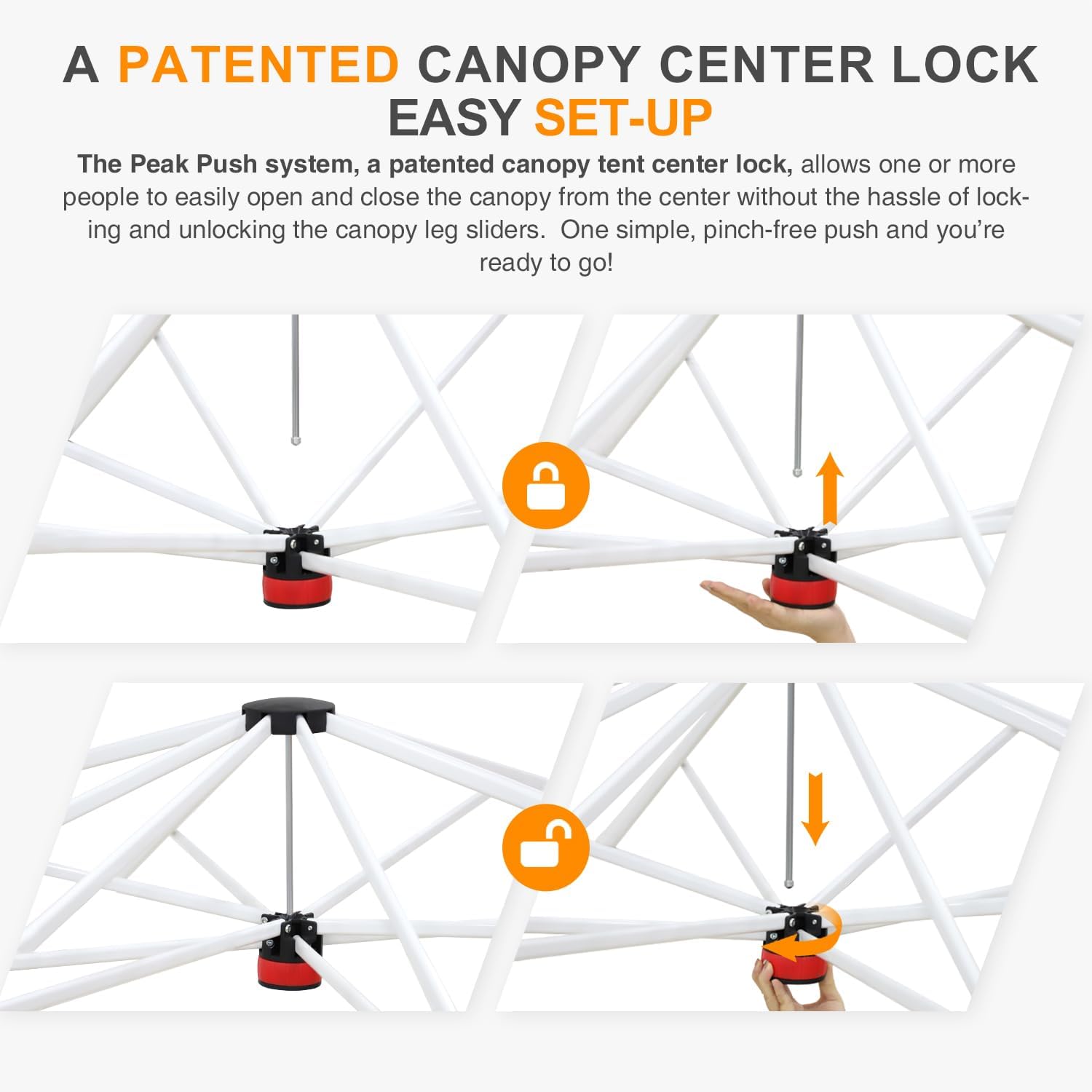 A PATENTED CANOPY CENTER LOCK
EASY SET-UP

The Peak Push system, a patented canopy tent center lock, allows one or more people to easily open and close the canopy from the center without the hassle of locking and unlocking the canopy leg sliders.  One simple, pinch-free push and you're ready to go!