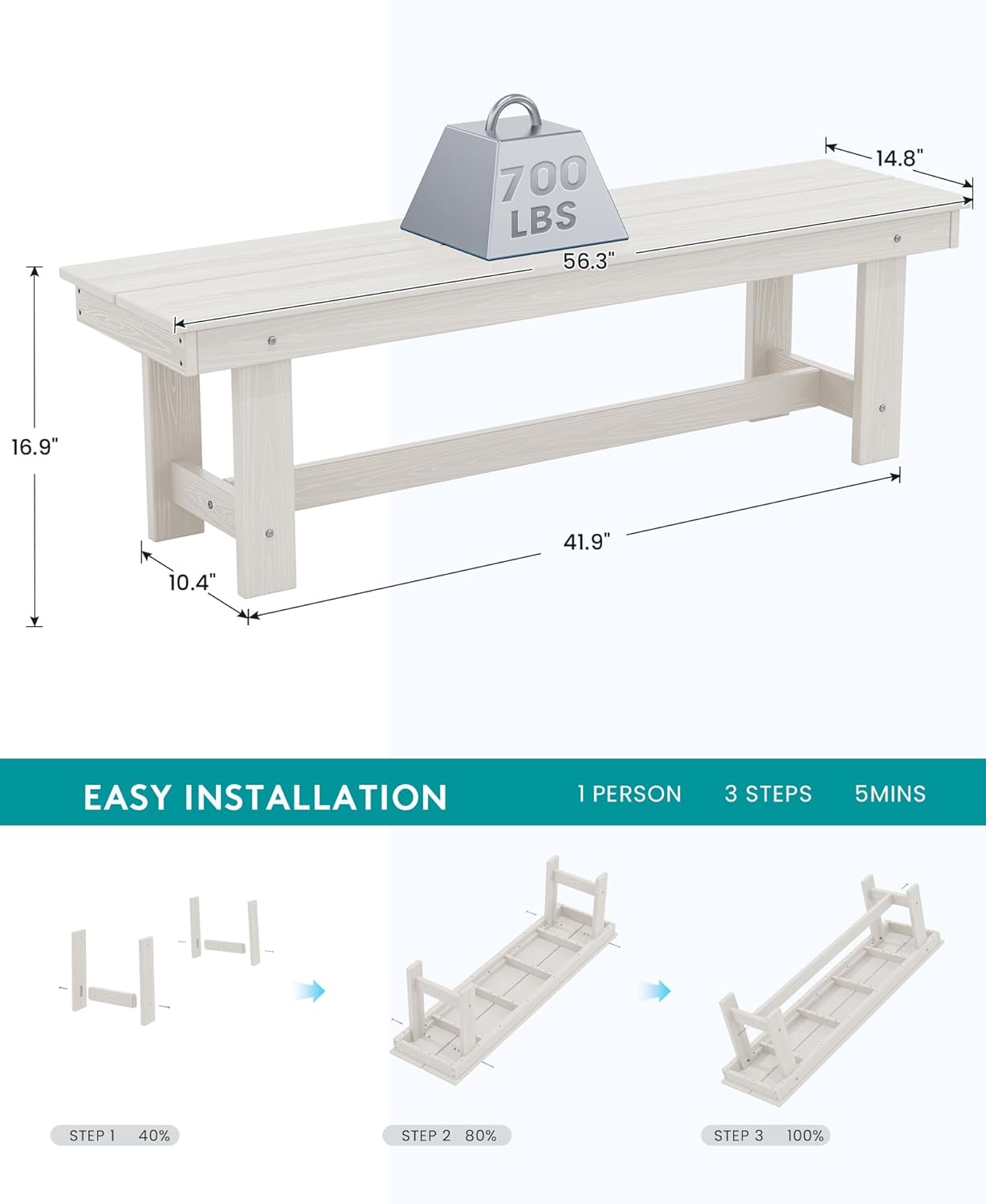 700 LBS

14.8"

56.3"

16.9"

41.9"

10.4"

EASY INSTALLATION

1 PERSON 3 STEPS 5MINS

STEP 1 40%

STEP 2 80%

STEP 3 100%