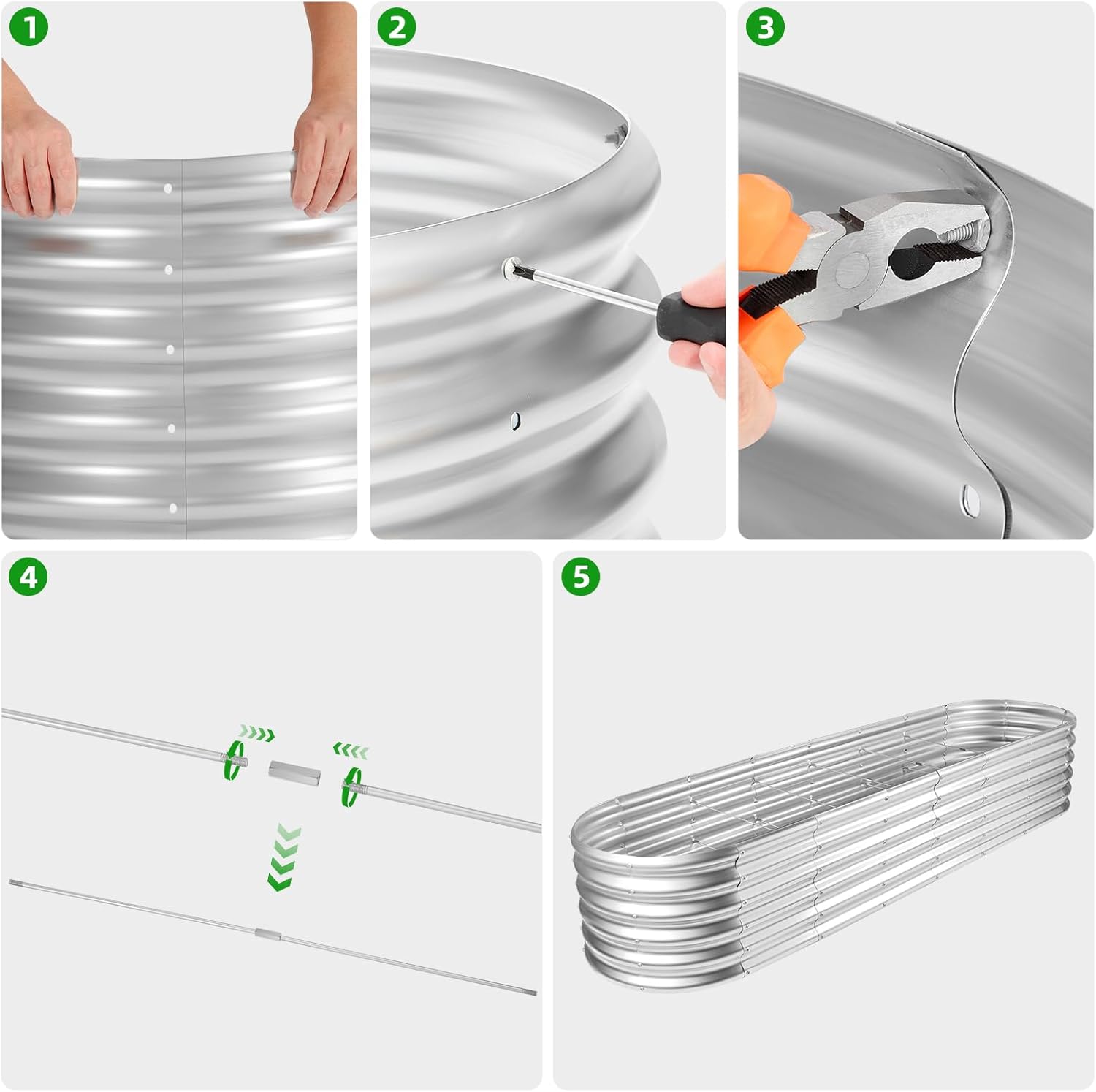 1

2

3

4

5