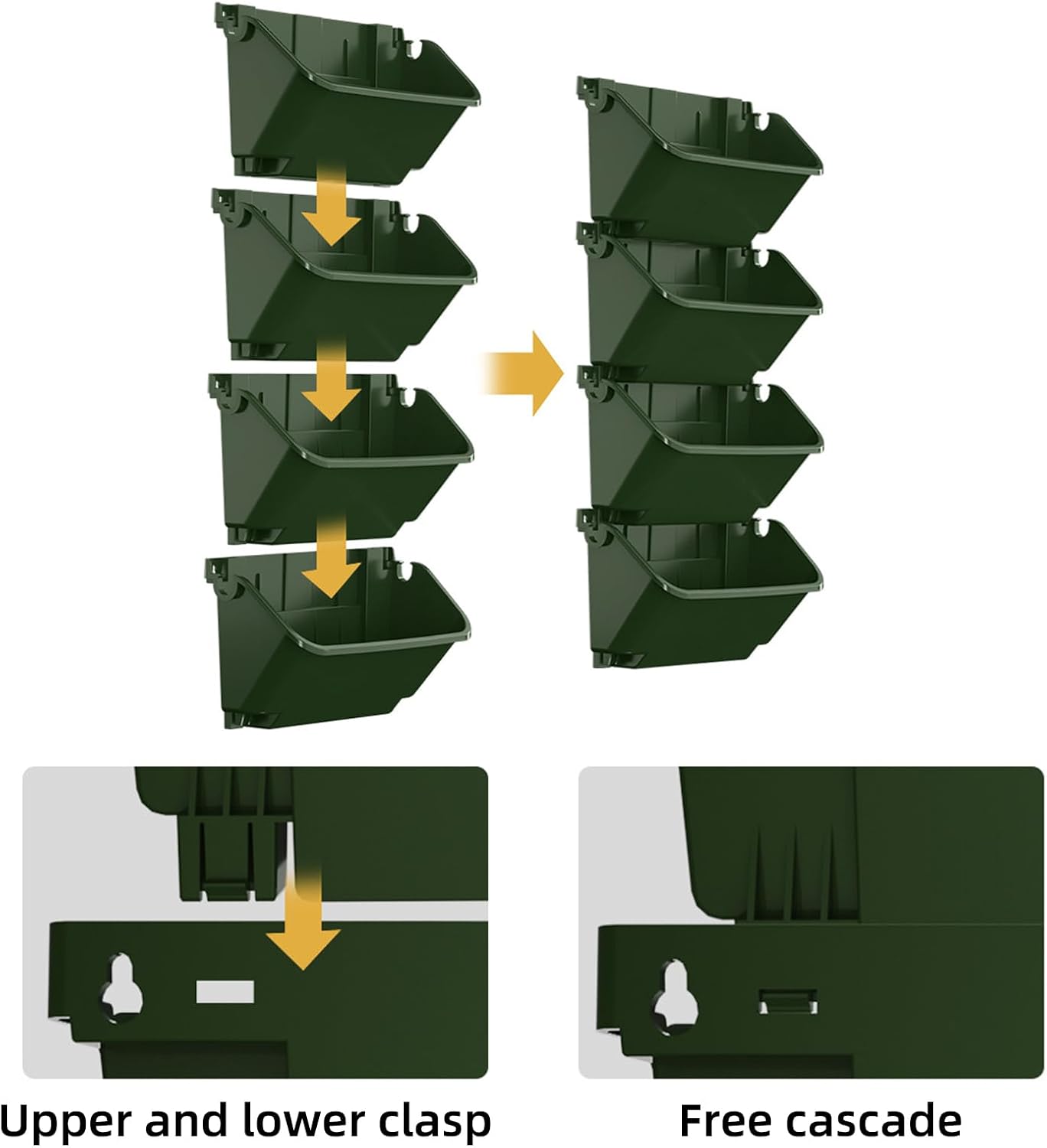 Upper and lower clasp

Free cascade