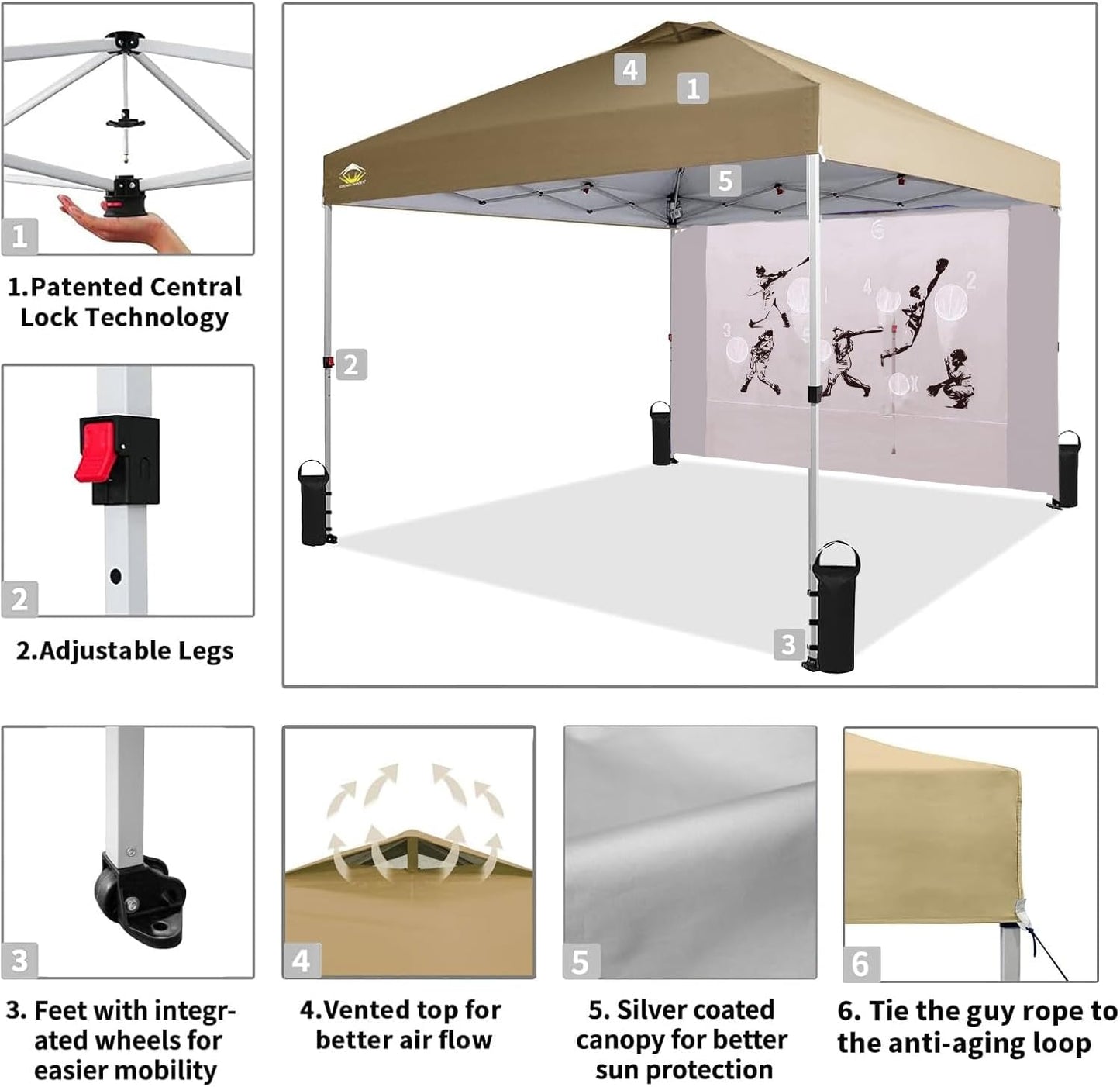 1

1.Patented Central Lock Technology

2

2.Adjustable Legs

4

1

5

2

3

3

3. Feet with integrated wheels for easier mobility

4

4.Vented top for better air flow

5

5. Silver coated canopy for better sun protection

6

6. Tie the guy rope to the anti-aging loop