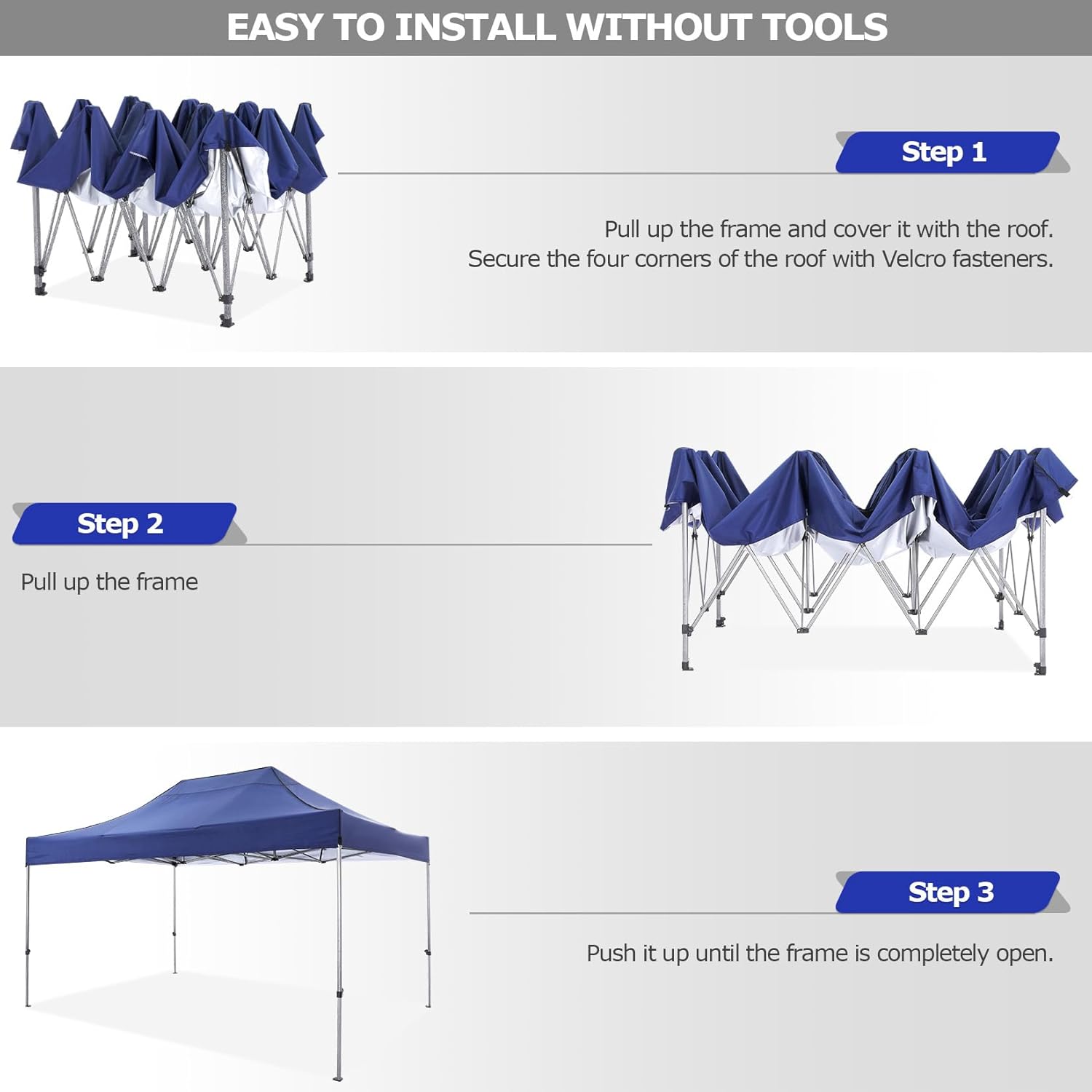 EASY TO INSTALL WITHOUT TOOLS

Step 1

Pull up the frame and cover it with the roof.
Secure the four corners of the roof with Velcro fasteners.

Step 2

Pull up the frame

Step 3

Push it up until the frame is completely open.