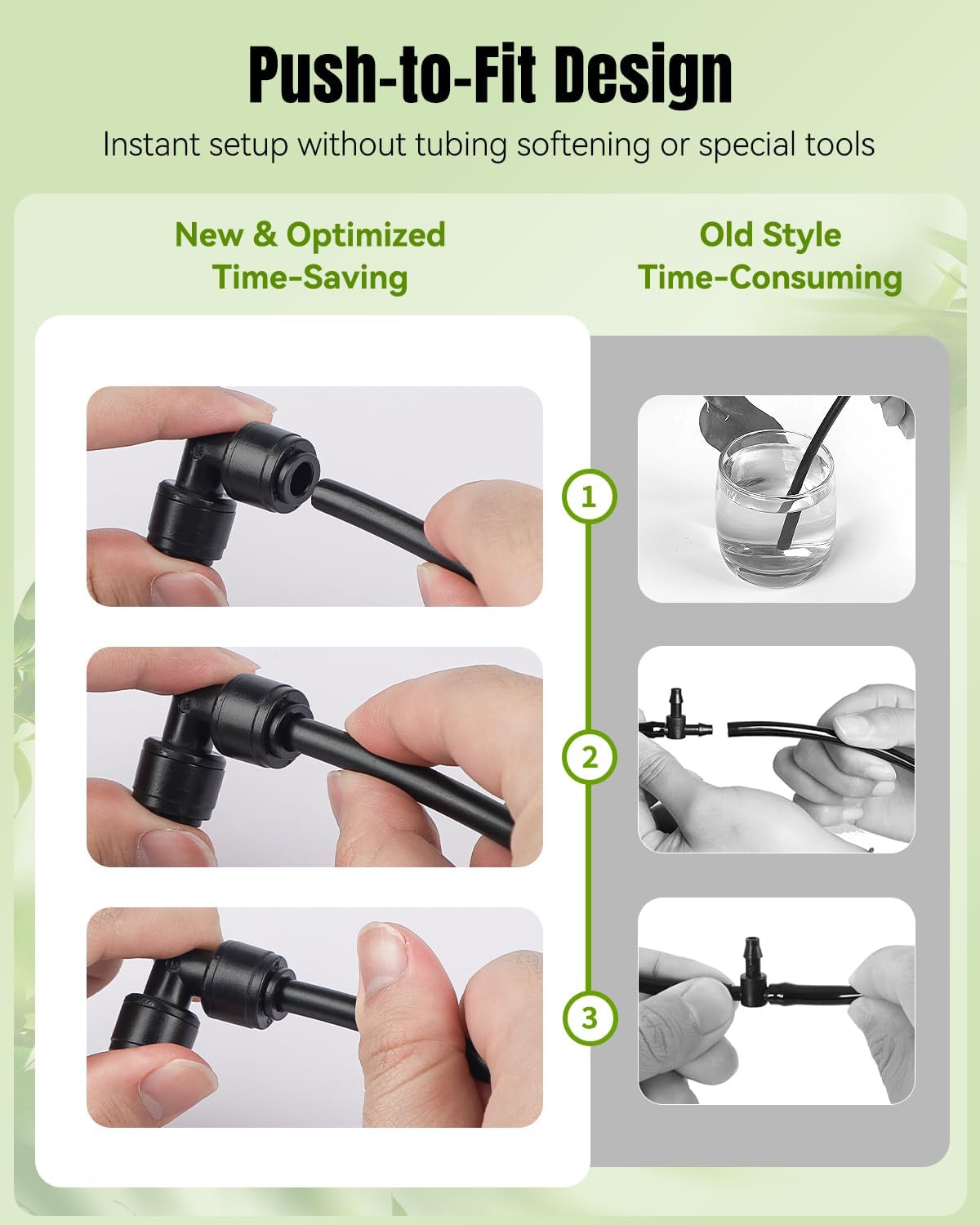 Push-to-Fit Design

Instant setup without tubing softening or special tools

New & Optimized
Time-Saving

Old Style
Time-Consuming

1

2

3