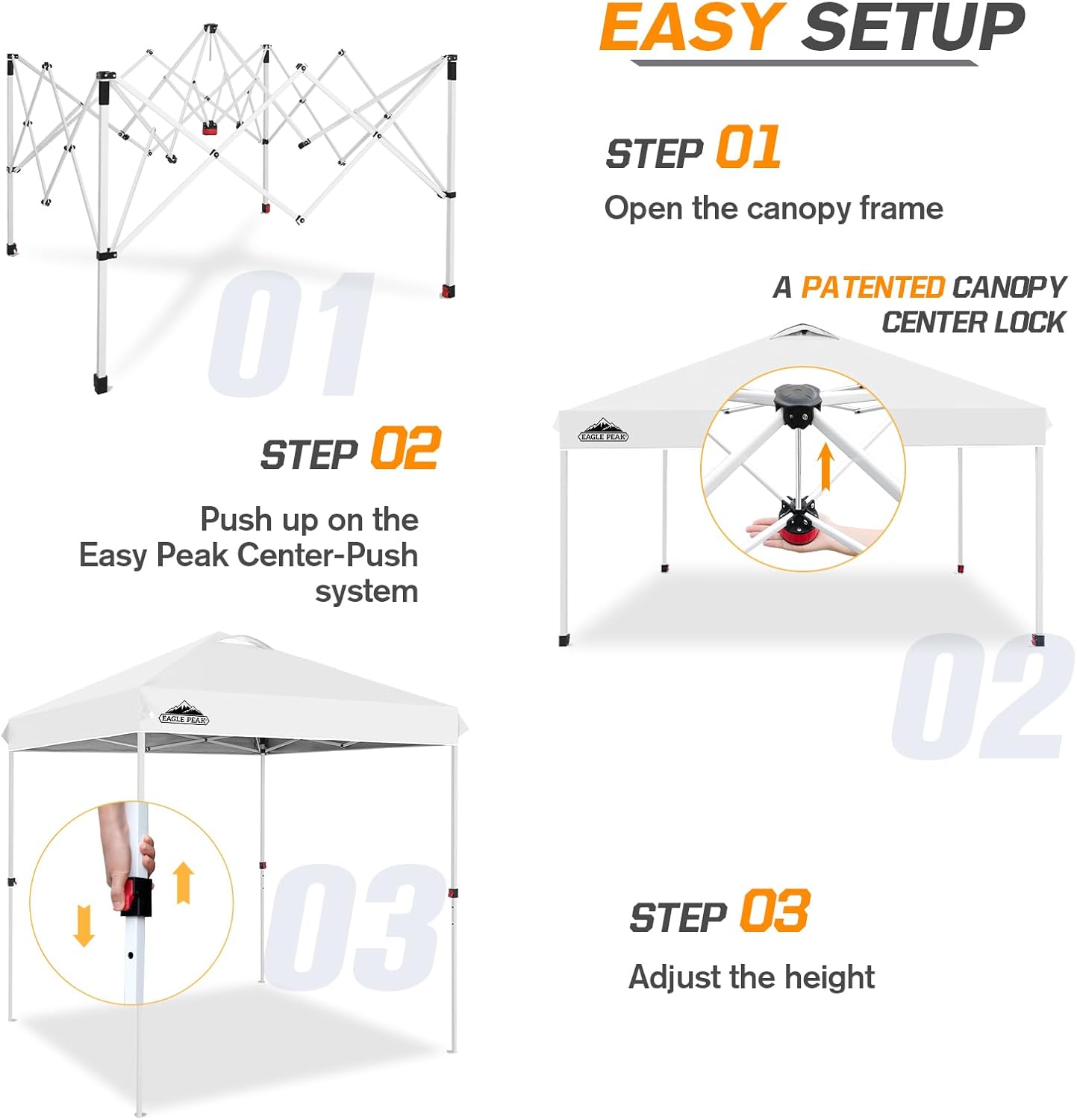 EASY SETUP

STEP 01

Open the canopy frame

01

A PATENTED CANOPY CENTER LOCK

EAGLE PEAK

STEP 02

Push up on the Easy Peak Center-Push system

02

EAGLE PEAK

03

STEP 03

Adjust the height