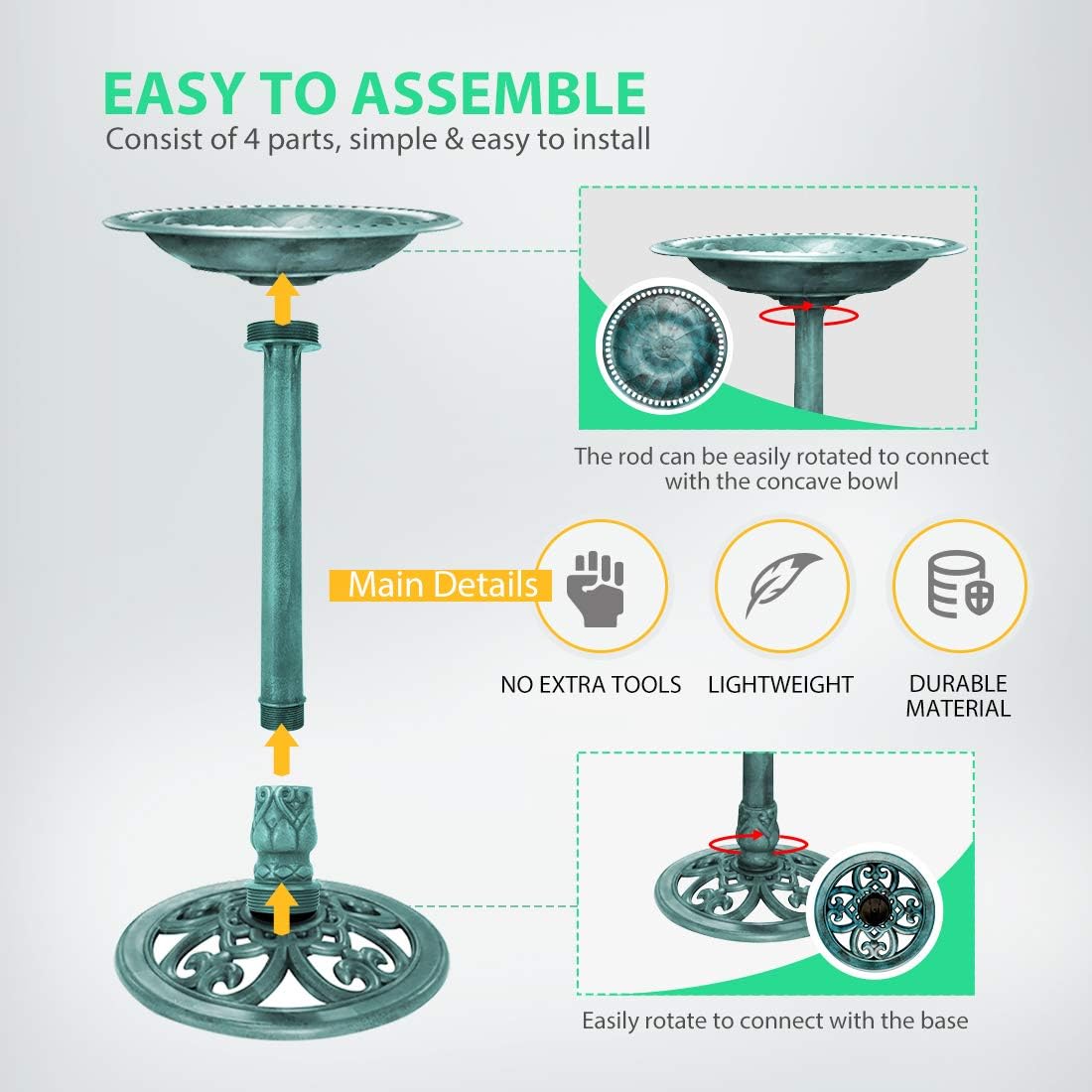 EASY TO ASSEMBLE
Consist of 4 parts, simple & easy to install

The rod can be easily rotated to connect with the concave bowl

Main Details

NO EXTRA TOOLS

LIGHTWEIGHT

DURABLE MATERIAL

Easily rotate to connect with the base