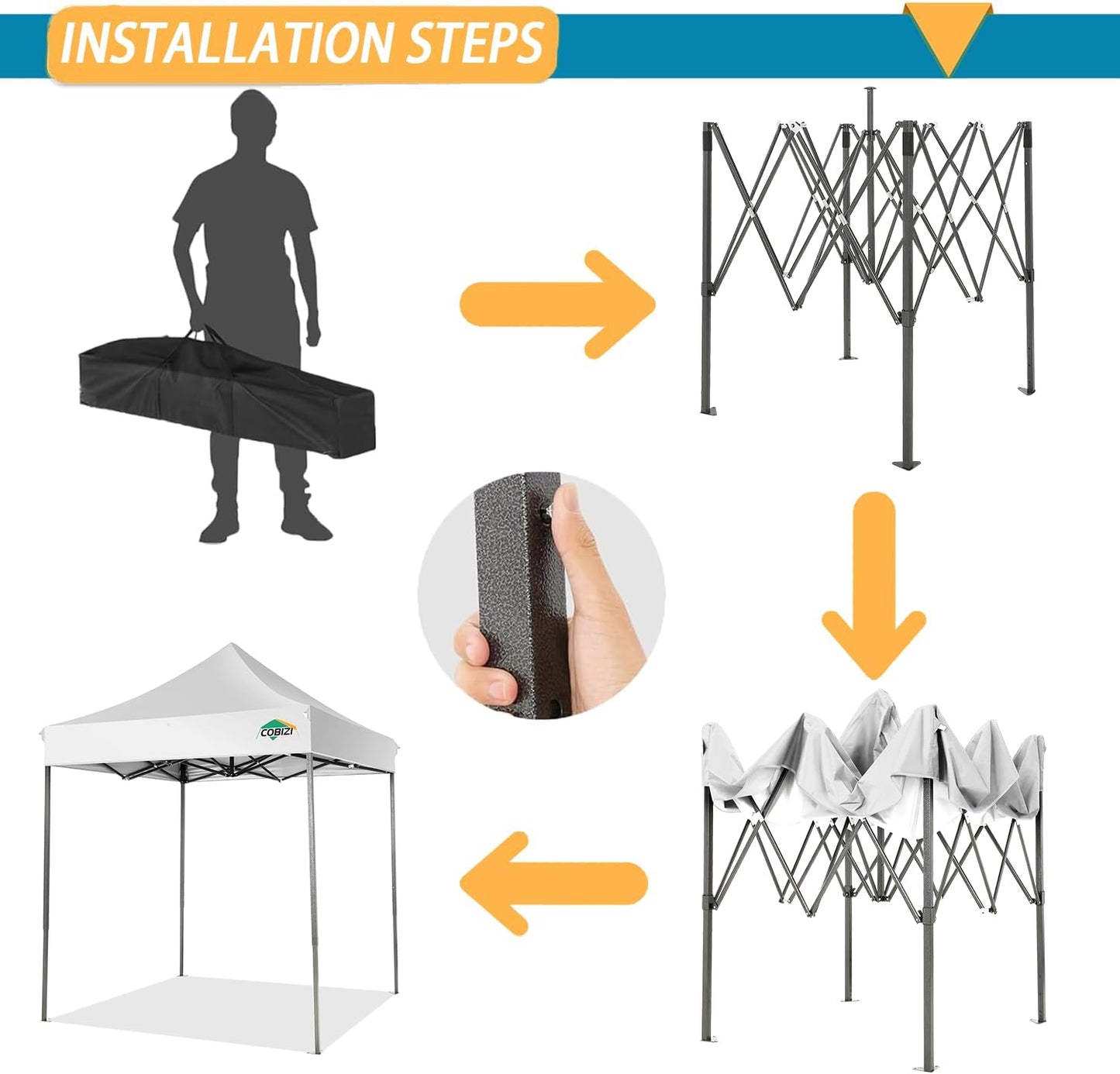 INSTALLATION STEPS

COBIZI