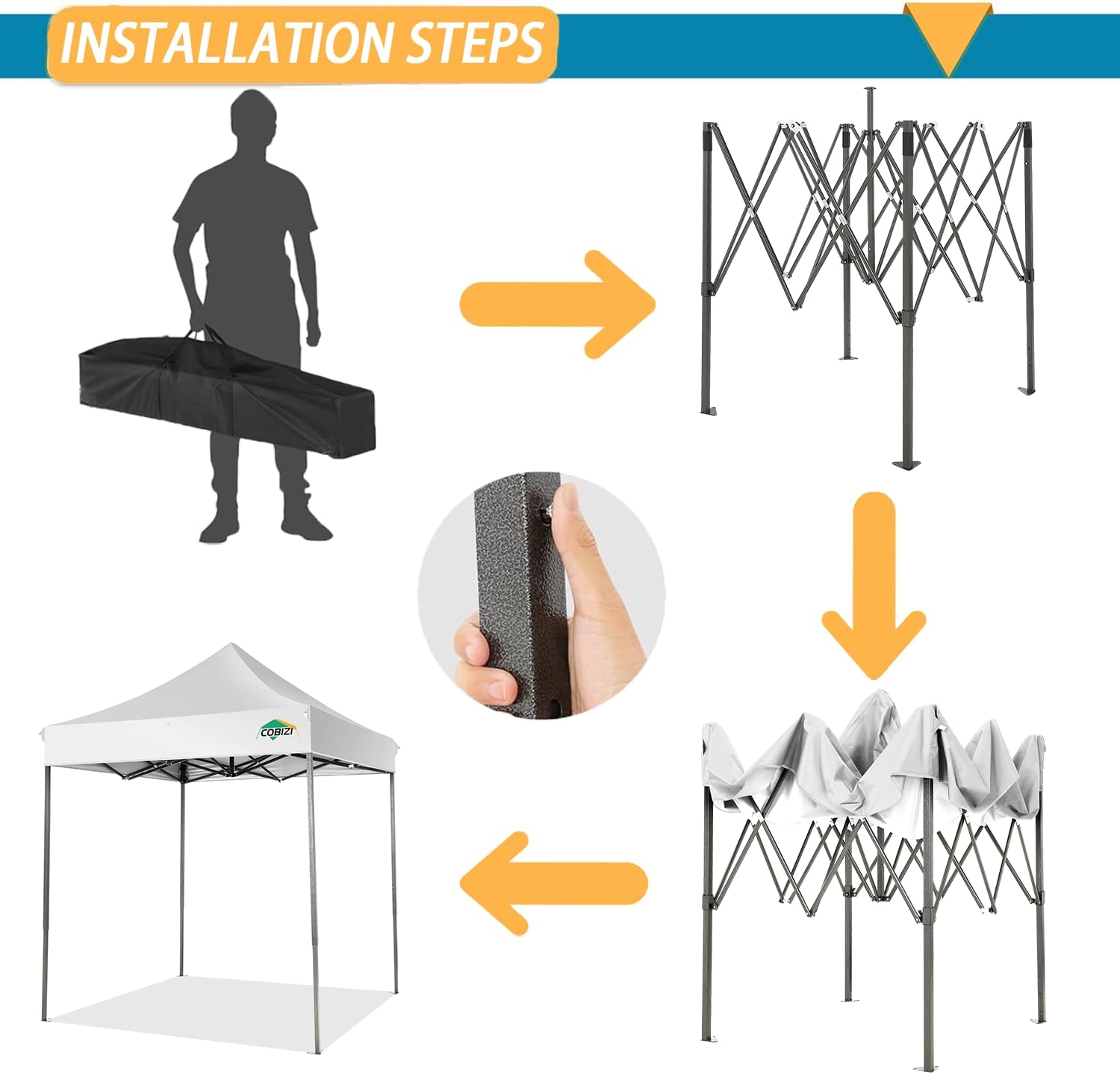 INSTALLATION STEPS

COBIZI