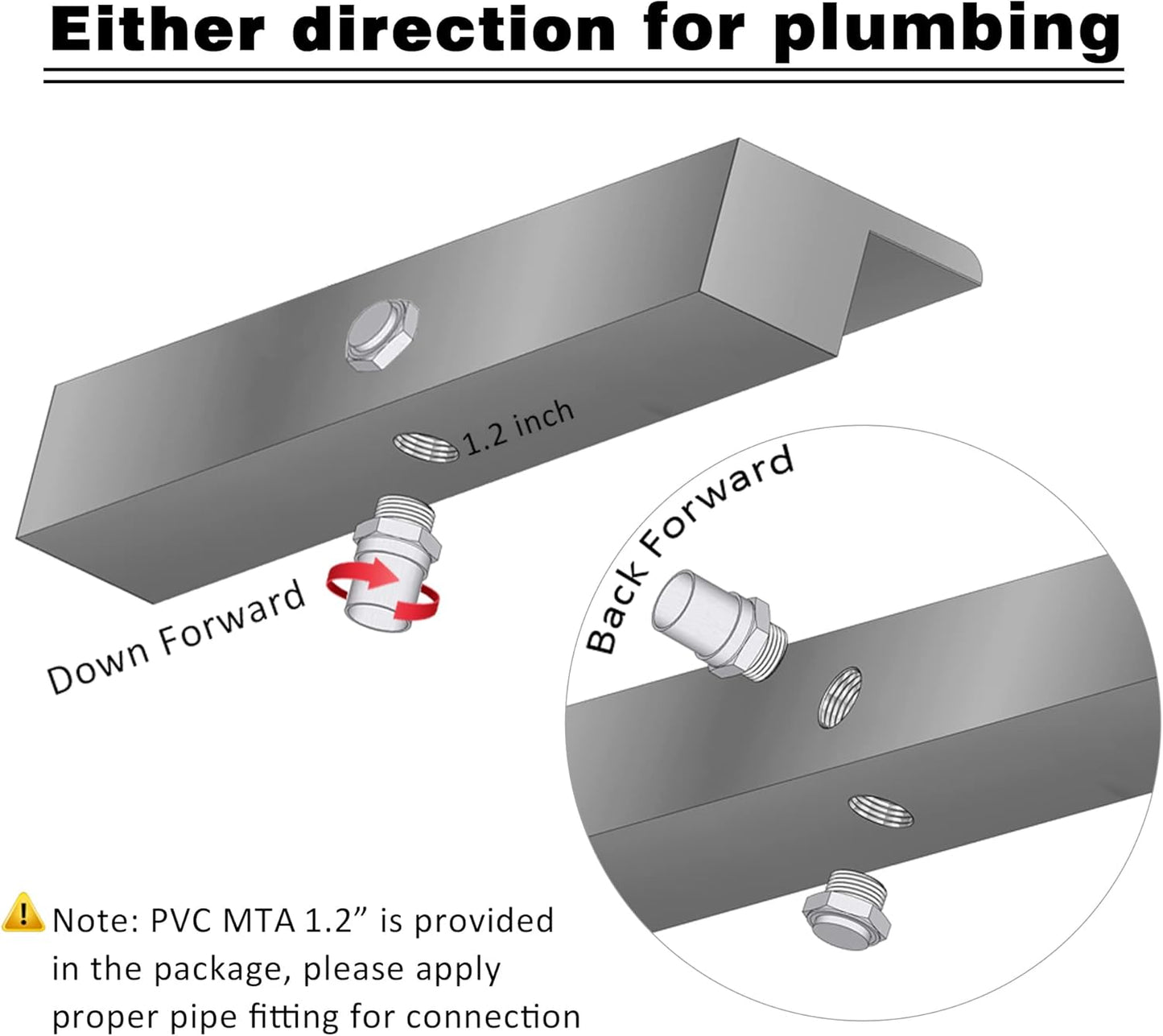 Either direction for plumbing

1.2 inch

Down Forward

Back Forward

Note: PVC MTA 1.2” is provided in the package, please apply proper pipe fitting for connection