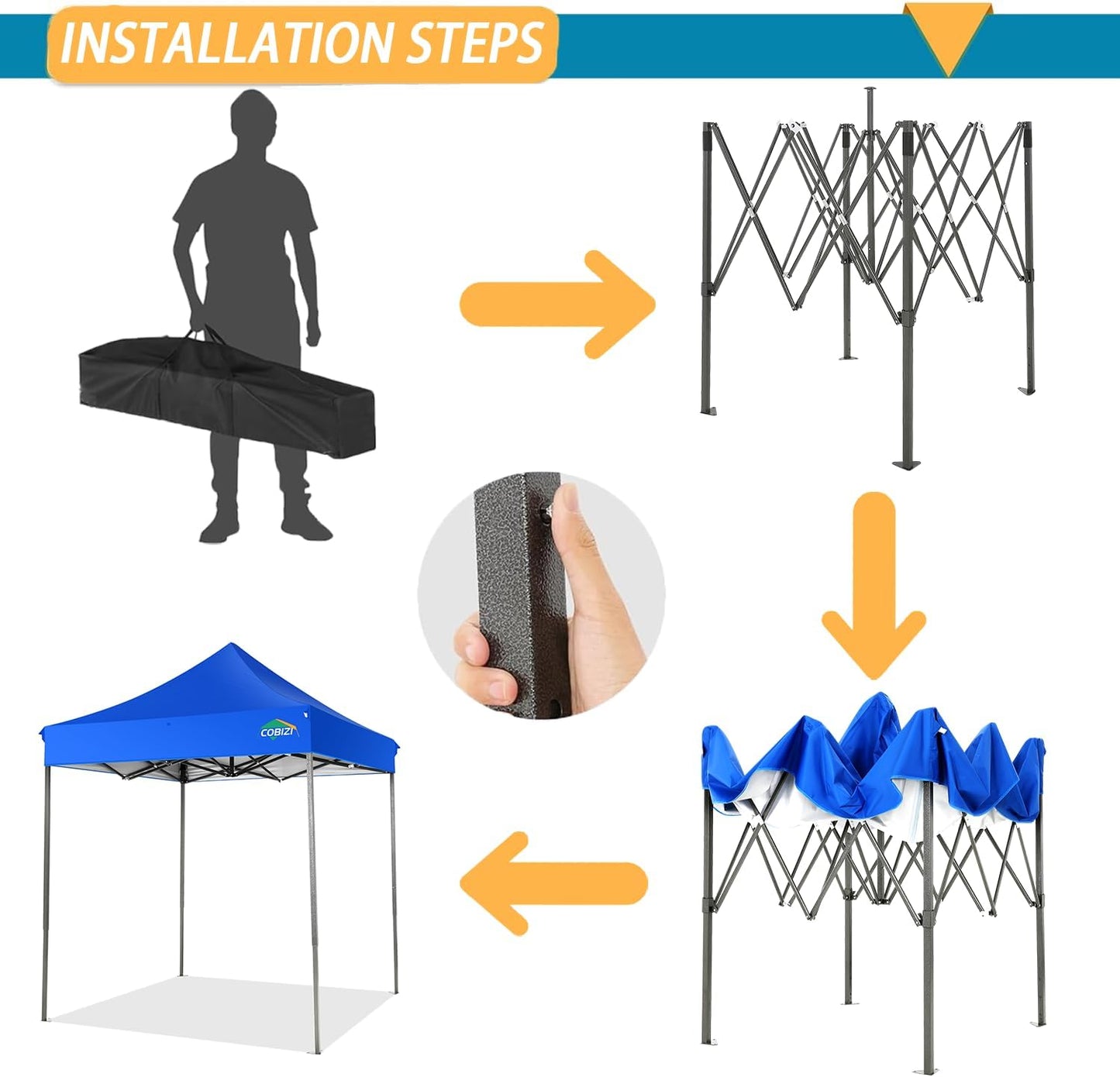 INSTALLATION STEPS

COBIZI