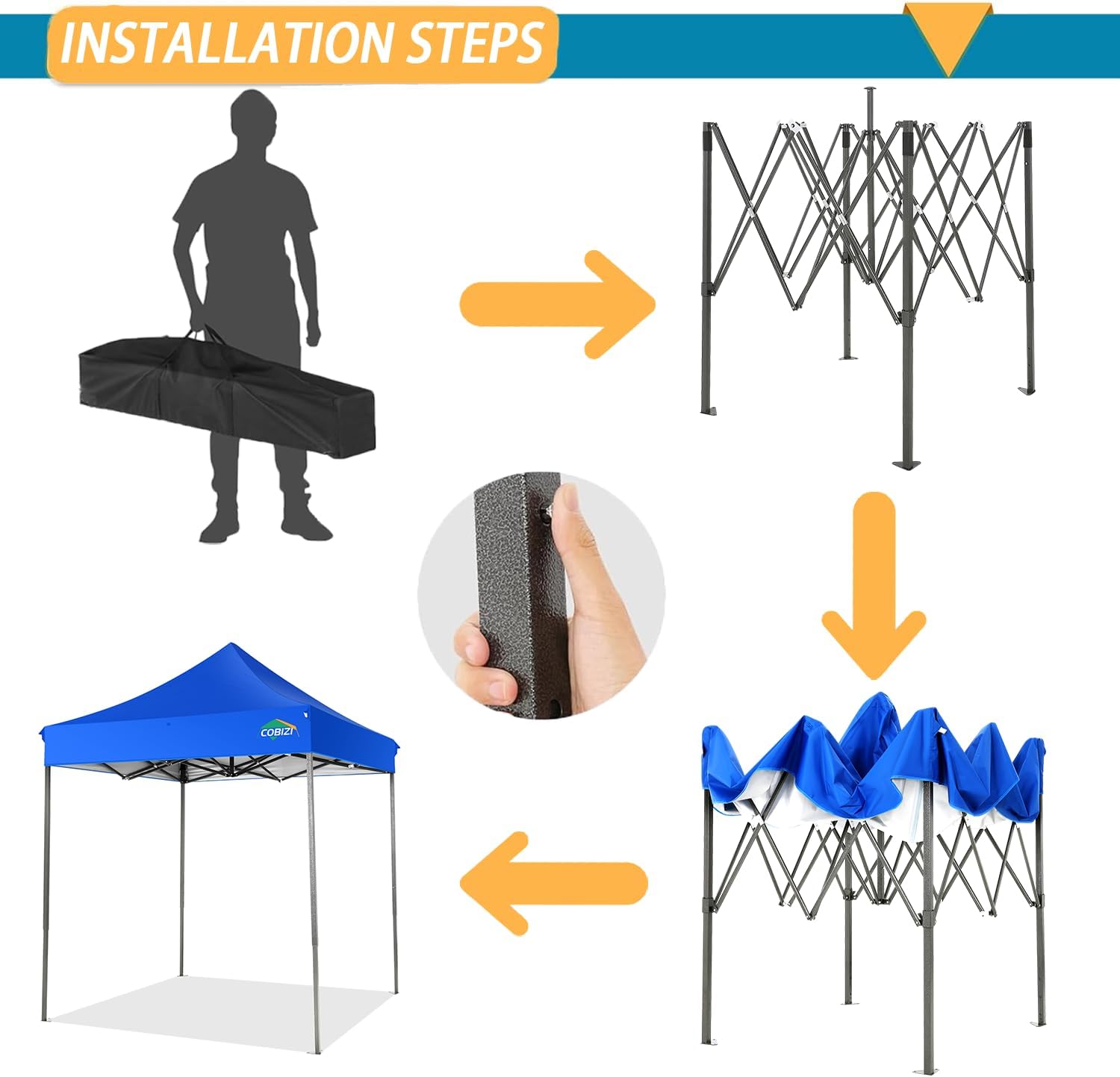 INSTALLATION STEPS

COBIZI