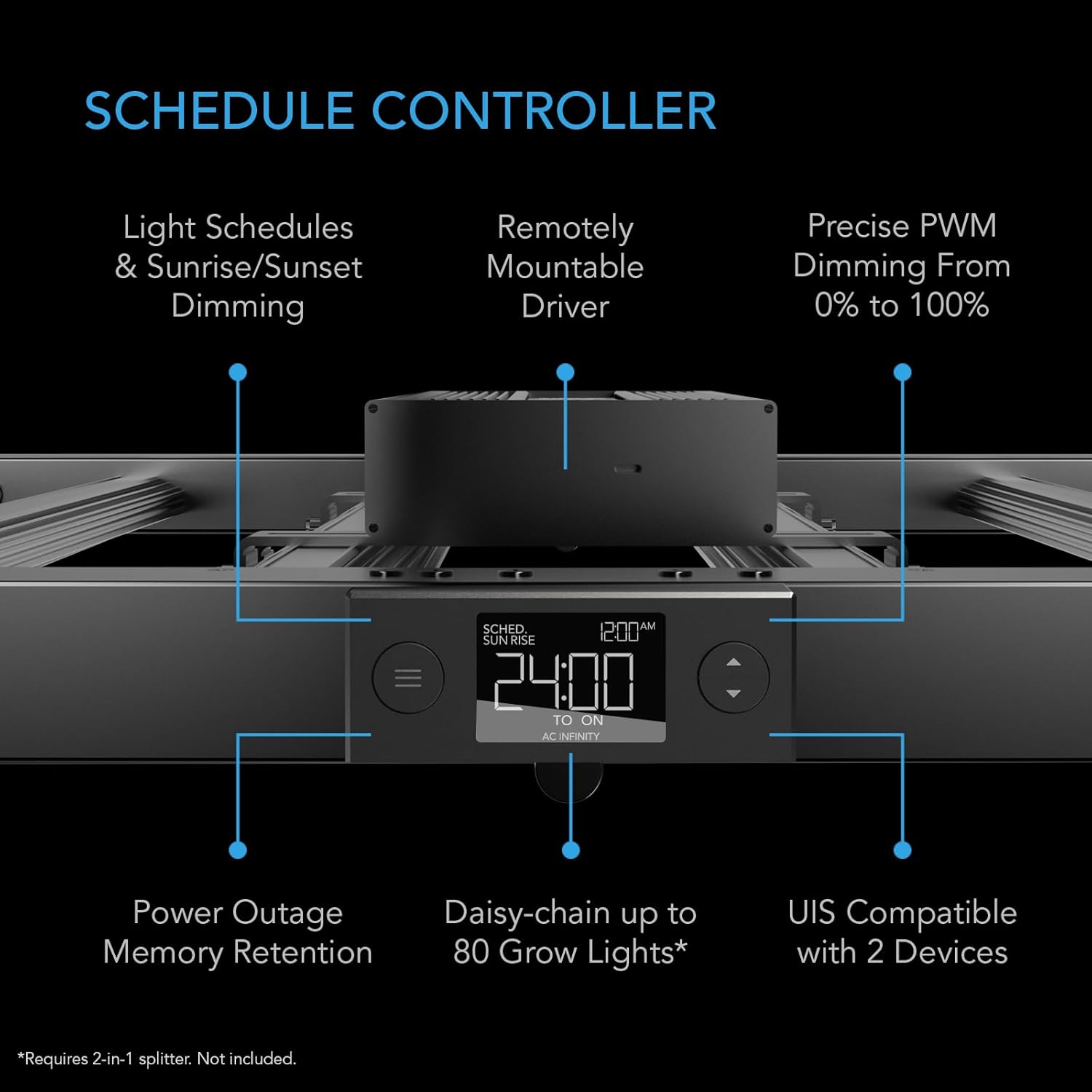 SCHEDULE CONTROLLER

Light Schedules & Sunrise/Sunset Dimming

Remotely Mountable Driver

Precise PWM Dimming From 0% to 100%

SCHED. SUN RISE

12:00 AM

24:00

TO ON

AC INFINITY

Power Outage Memory Retention

Daisy-chain up to 80 Grow Lights*

UIS Compatible with 2 Devices

*Requires 2-in-1 splitter. Not included.