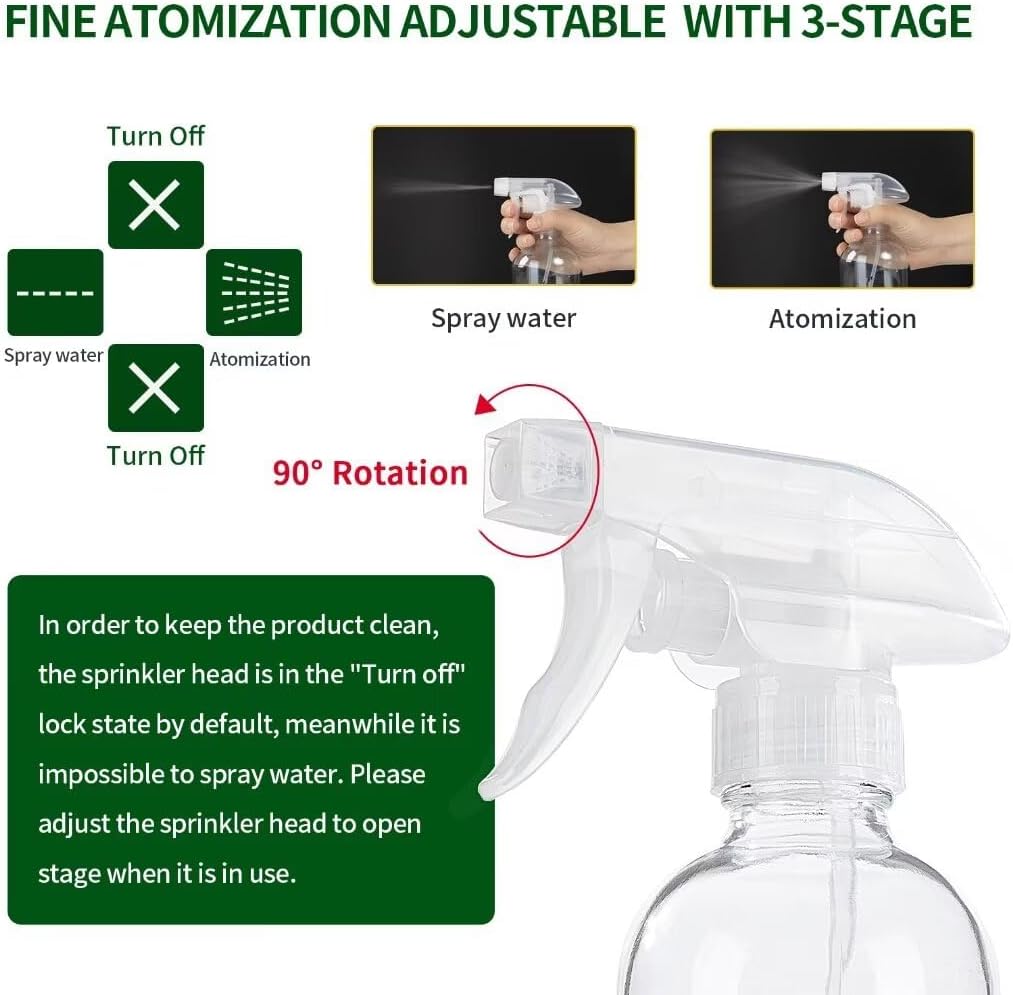 FINE ATOMIZATION ADJUSTABLE WITH 3-STAGE

Turn Off

Spray water

Atomization

Turn Off

Spray water

Atomization

90° Rotation

In order to keep the product clean, the sprinkler head is in the "Turn off" lock state by default, meanwhile it is impossible to spray water. Please adjust the sprinkler head to open stage when it is in use.