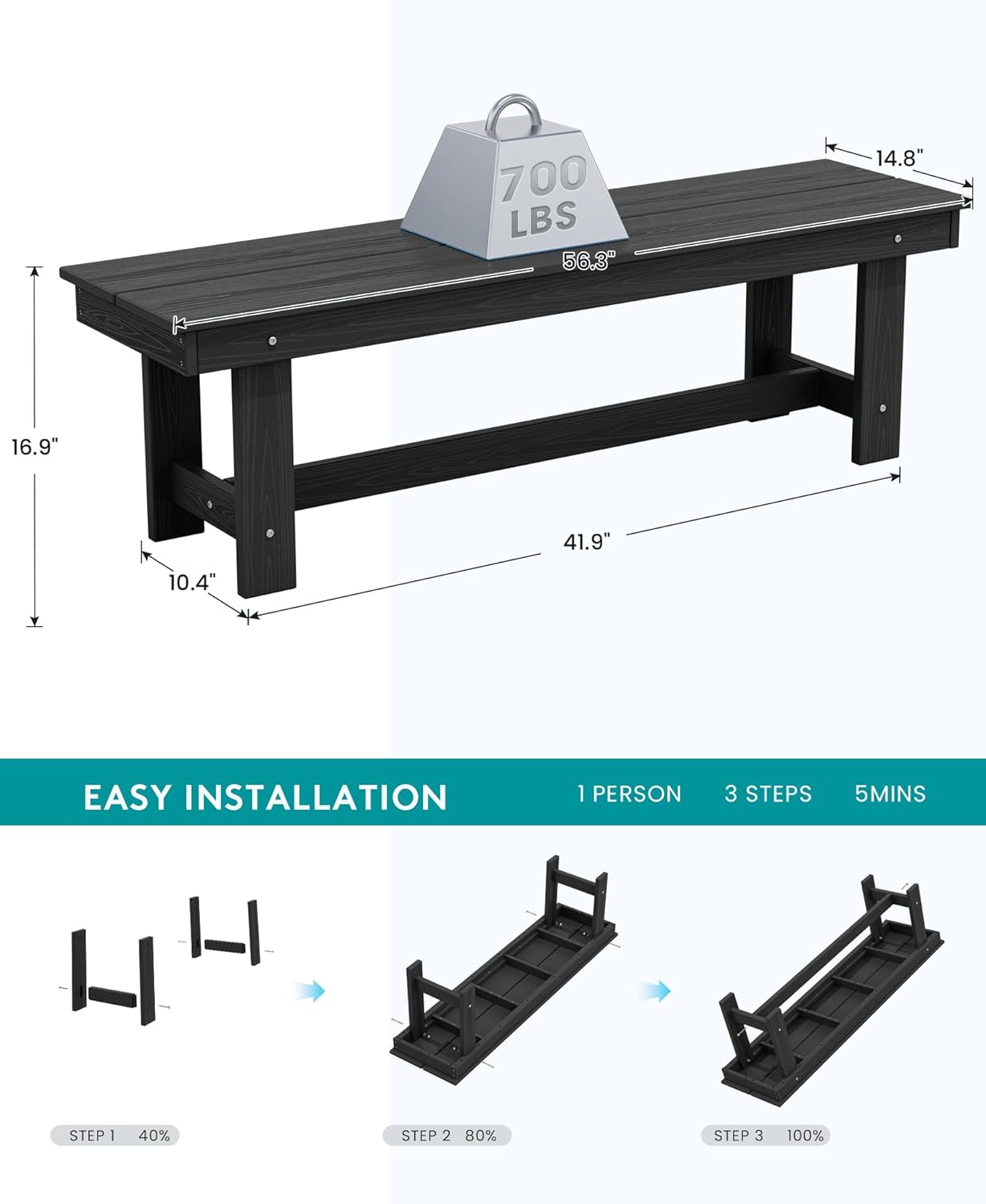 700 LBS

14.8"

56.3"

16.9"

41.9"

10.4"

EASY INSTALLATION

1 PERSON

3 STEPS

5MINS

STEP 1 40%

STEP 2 80%

STEP 3 100%