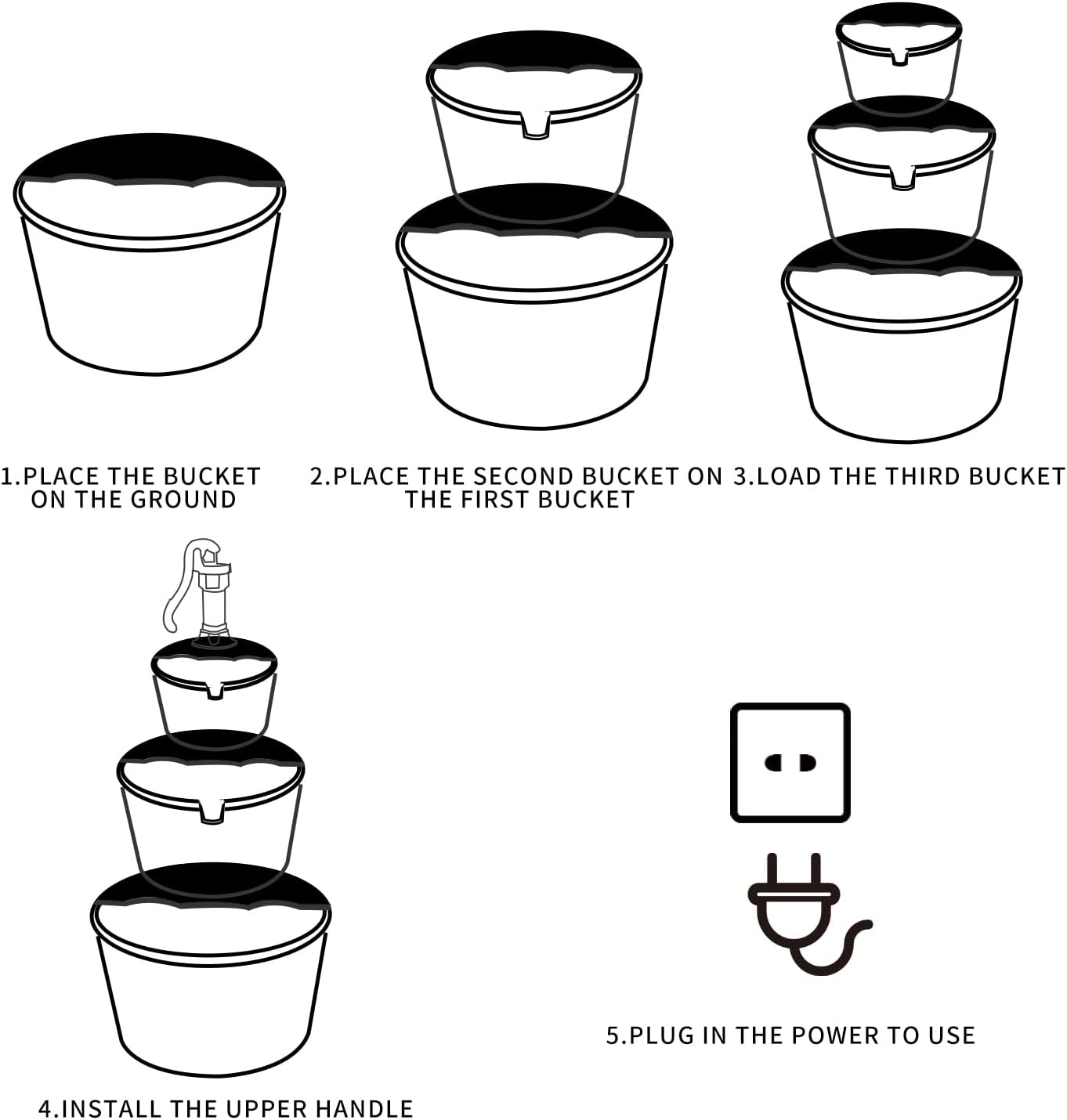 1.PLACE THE BUCKET ON THE GROUND

2.PLACE THE SECOND BUCKET ON THE FIRST BUCKET

3.LOAD THE THIRD BUCKET

4.INSTALL THE UPPER HANDLE

5.PLUG IN THE POWER TO USE