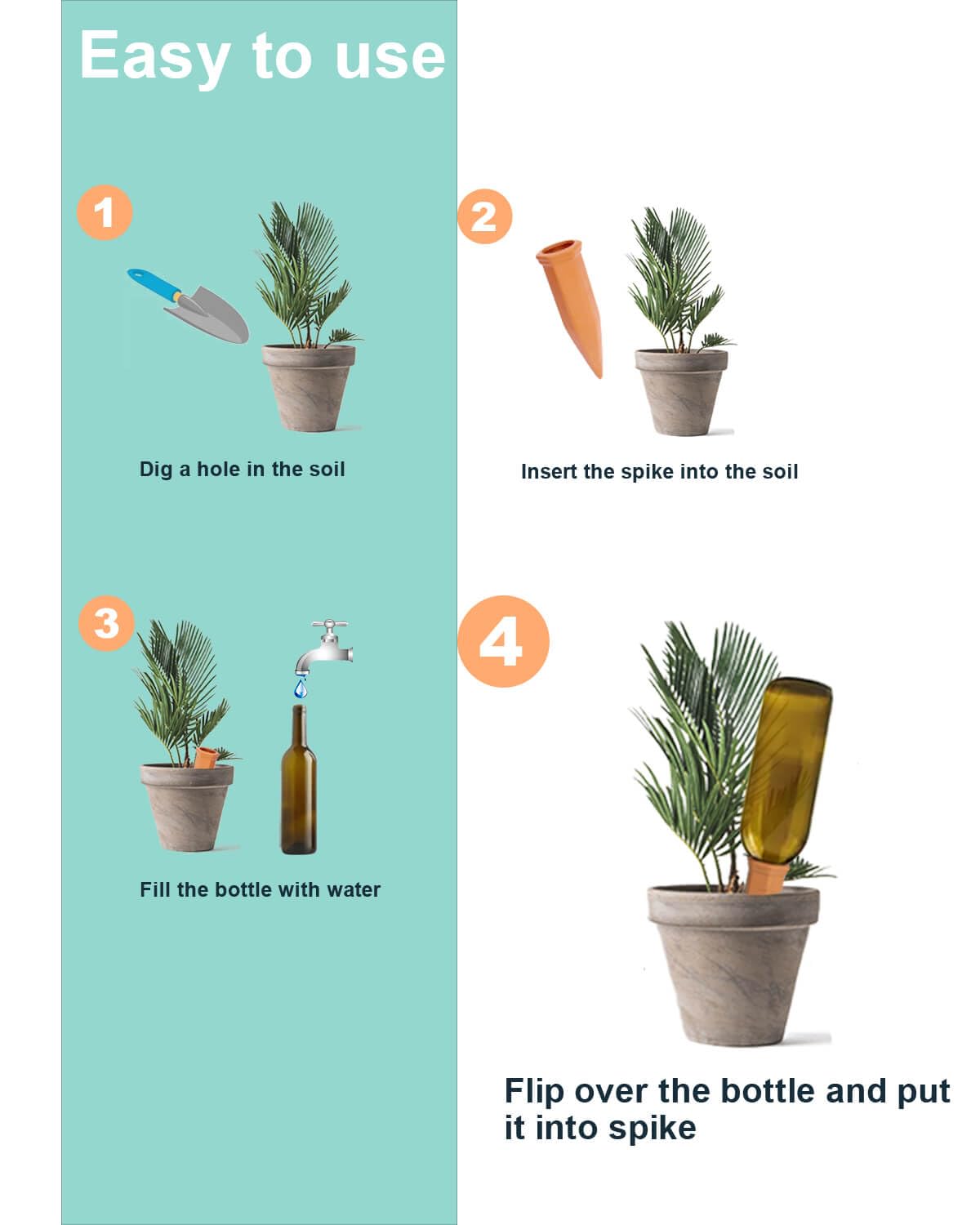 Easy to use

1

Dig a hole in the soil

2

Insert the spike into the soil

3

Fill the bottle with water

4

Flip over the bottle and put it into spike