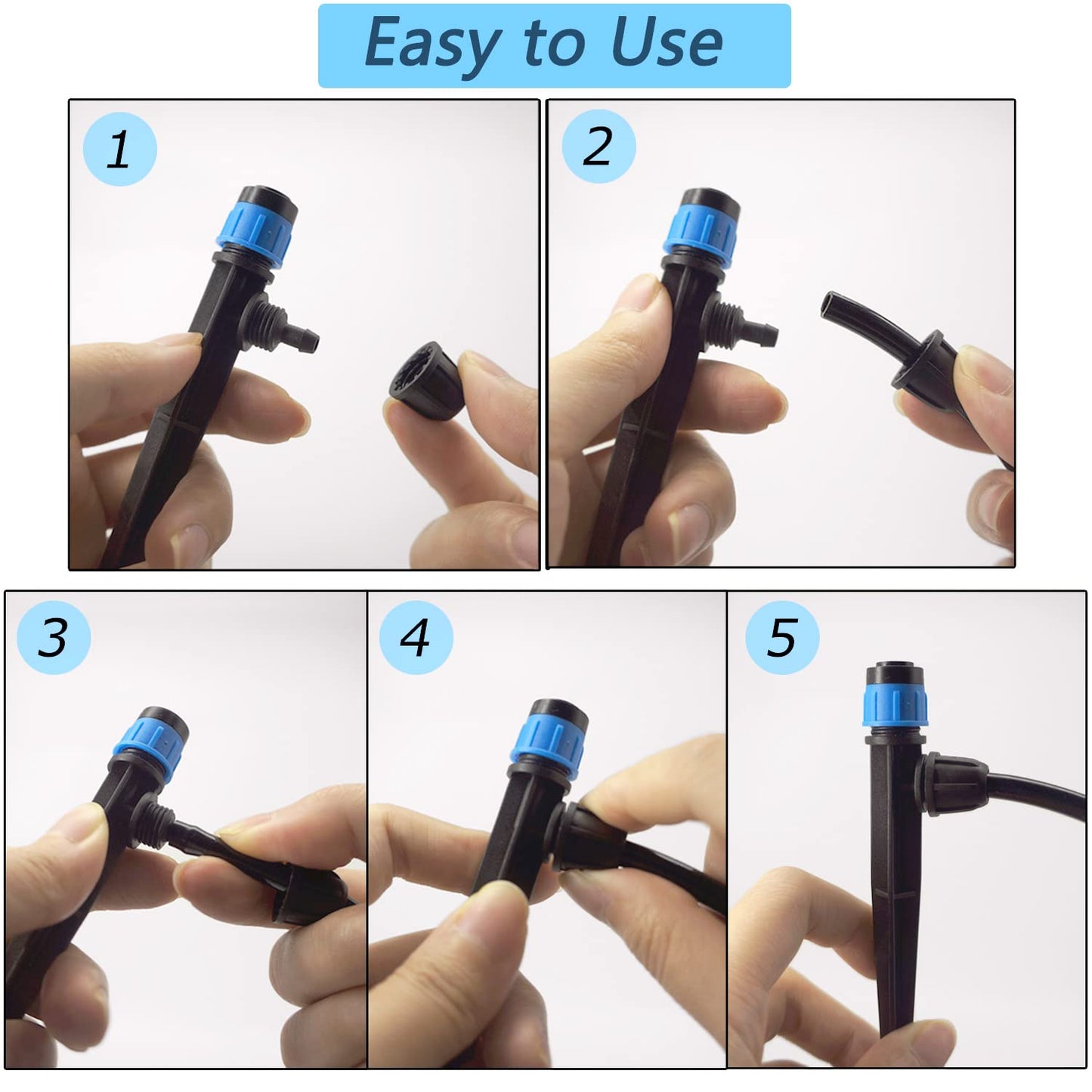 Easy to Use

1

2

3

4

5