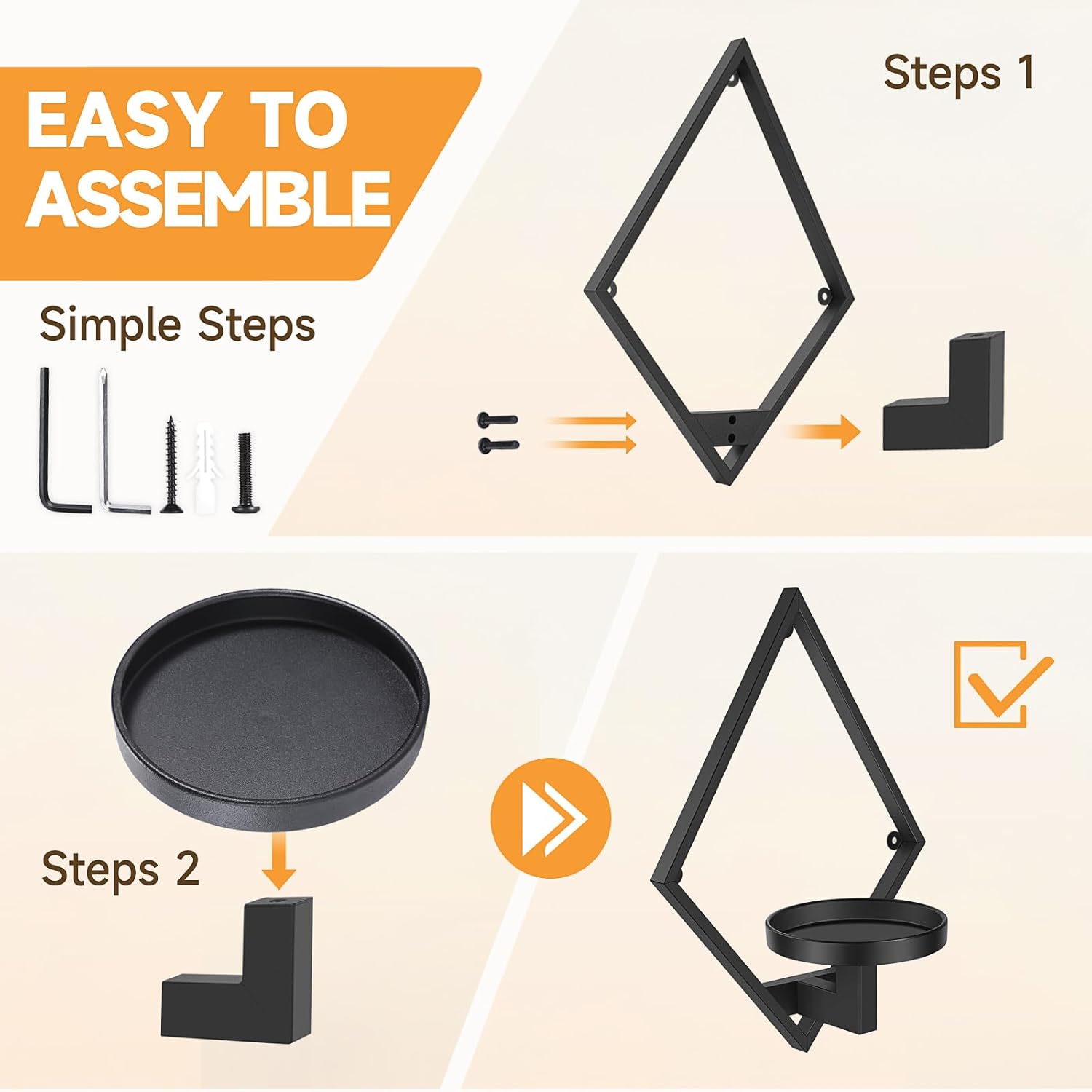 EASY TO ASSEMBLE

Simple Steps

Steps 1

Steps 2