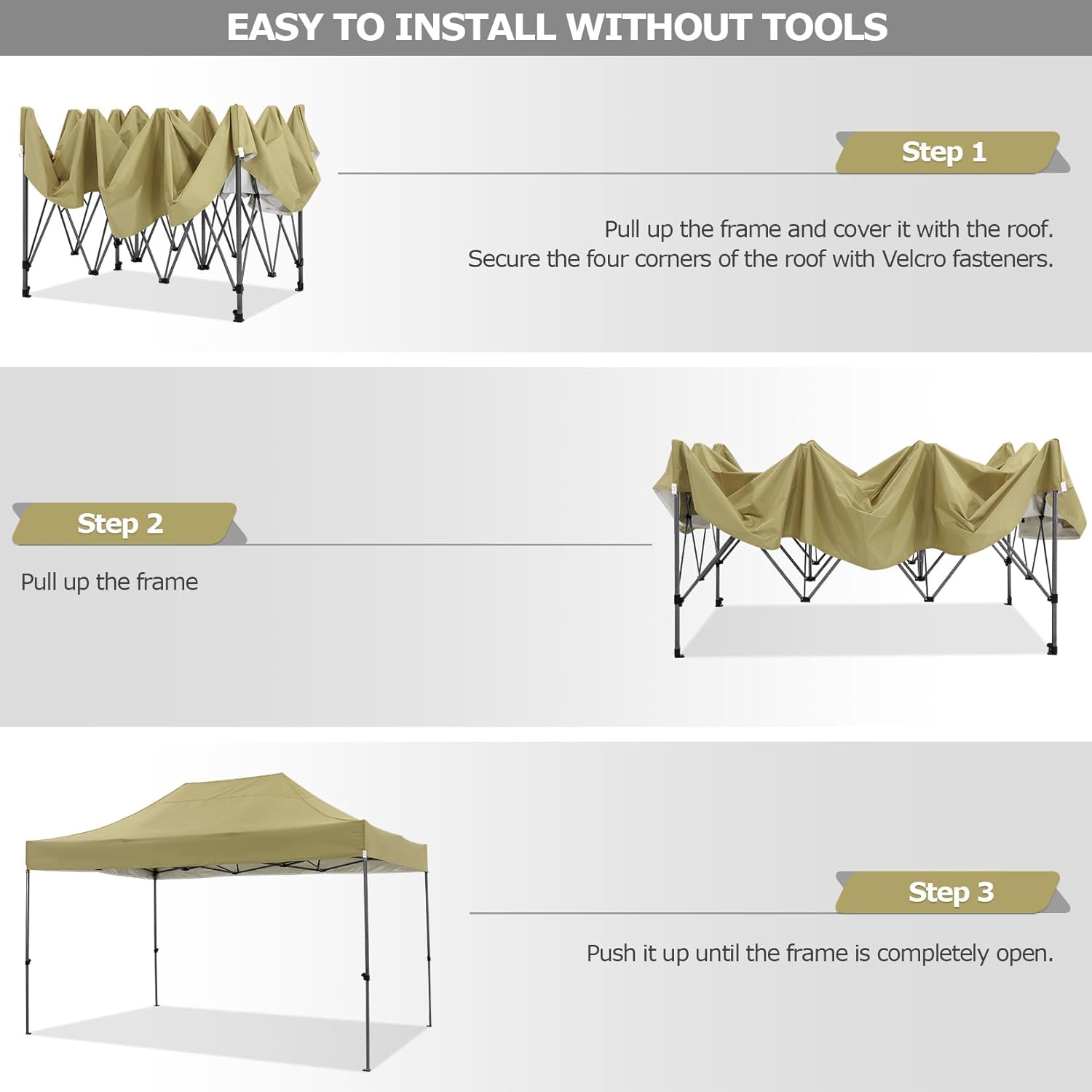 EASY TO INSTALL WITHOUT TOOLS

Step 1

Pull up the frame and cover it with the roof.
Secure the four corners of the roof with Velcro fasteners.

Step 2

Pull up the frame

Step 3

Push it up until the frame is completely open.