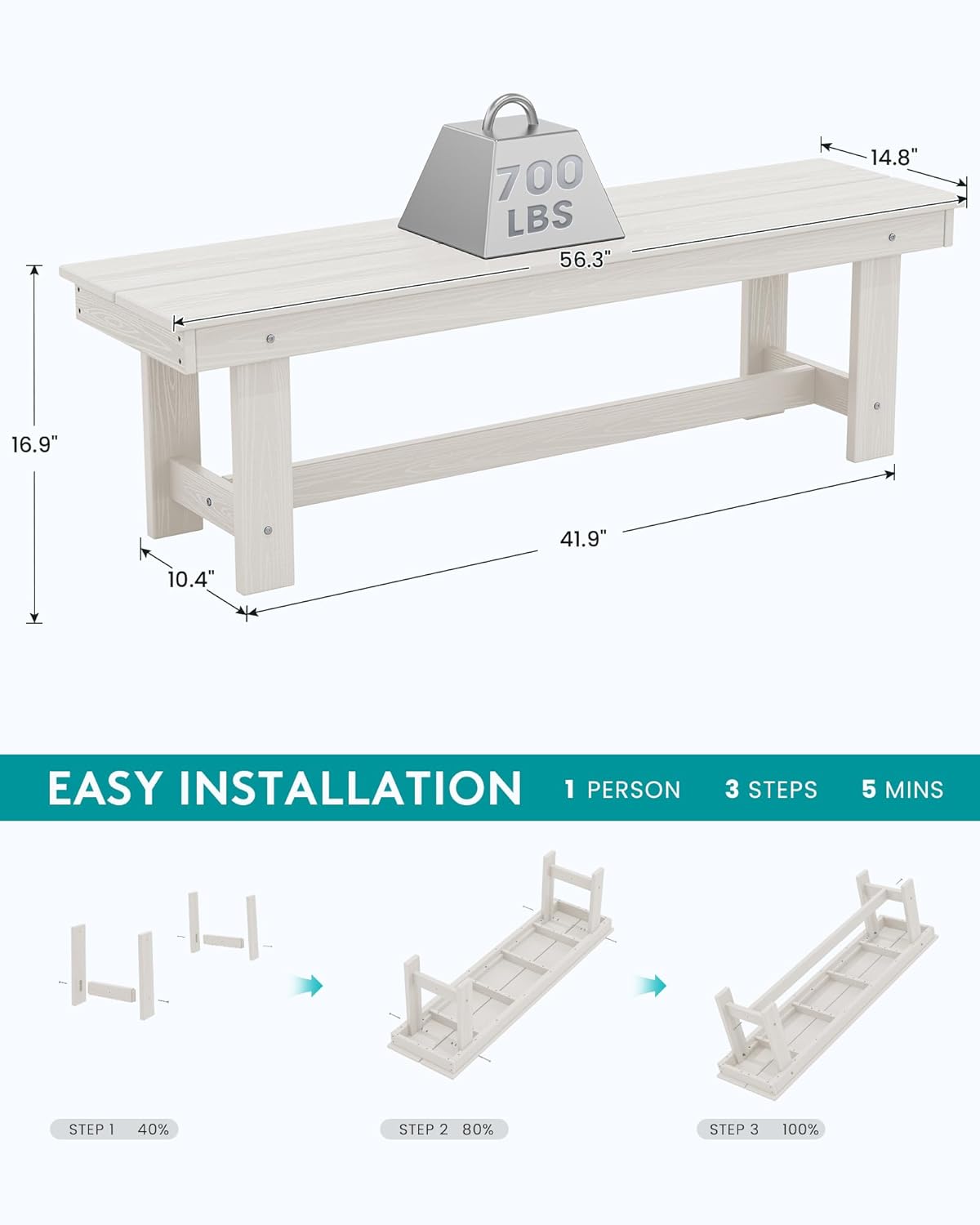 700 LBS

14.8"

56.3"

16.9"

41.9"

10.4"

EASY INSTALLATION 1 PERSON 3 STEPS 5 MINS

STEP 1 40%

STEP 2 80%

STEP 3 100%