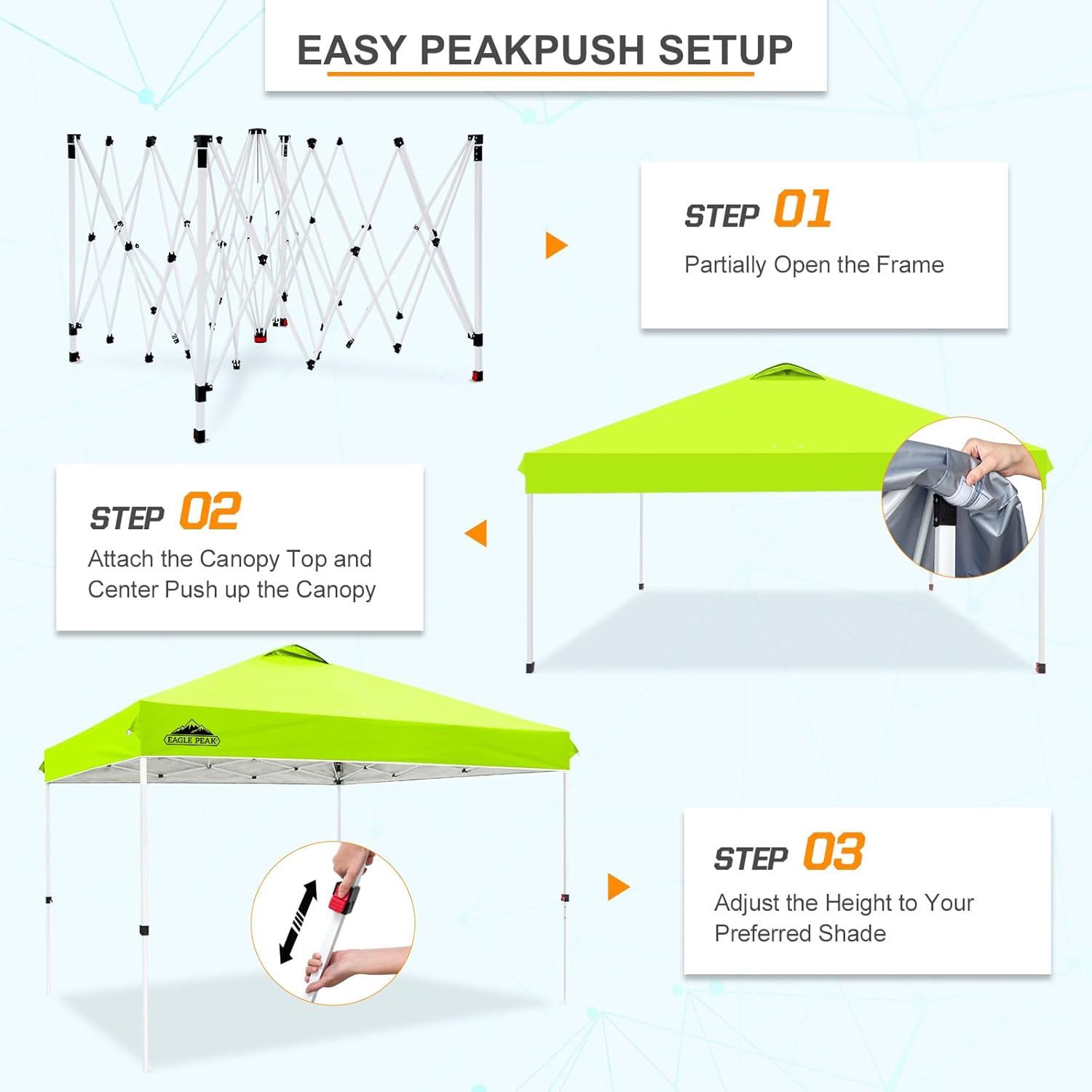 EASY PEAKPUSH SETUP

STEP 01
Partially Open the Frame

STEP 02
Attach the Canopy Top and Center Push up the Canopy

EAGLE PEAK

STEP 03
Adjust the Height to Your Preferred Shade