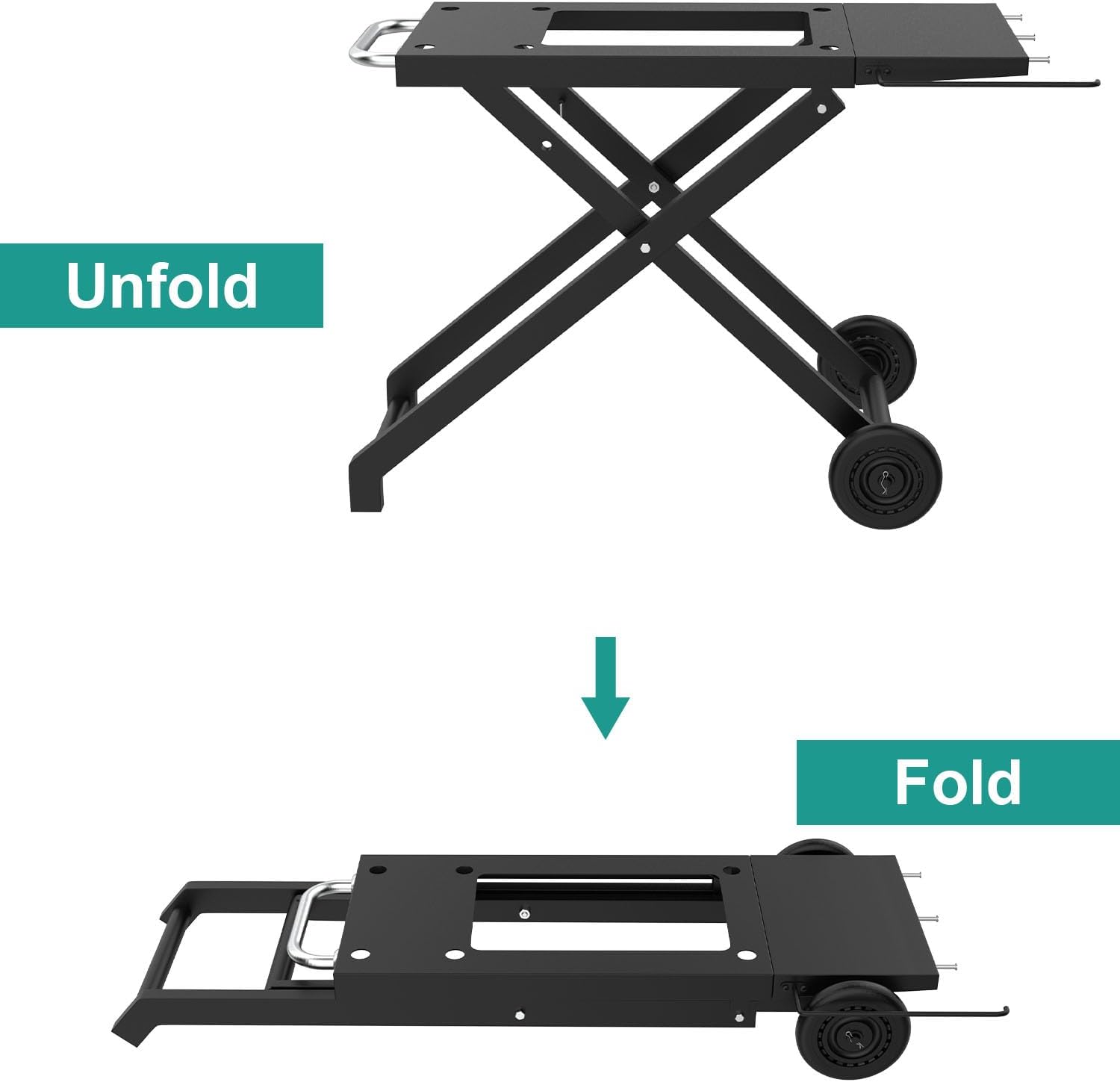 Unfold

Fold