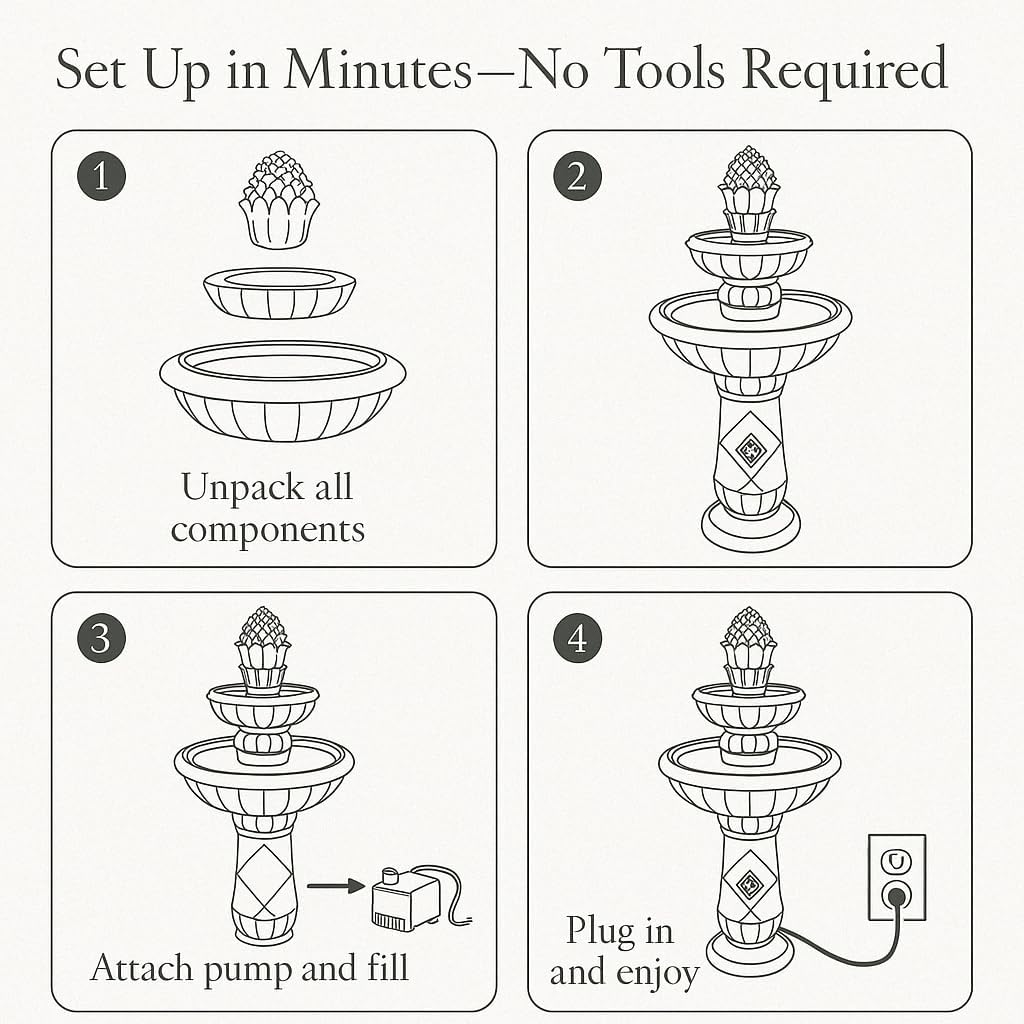 Set Up in Minutes—No Tools Required

1

Unpack all components

2

3

Attach pump and fill

4

Plug in and enjoy