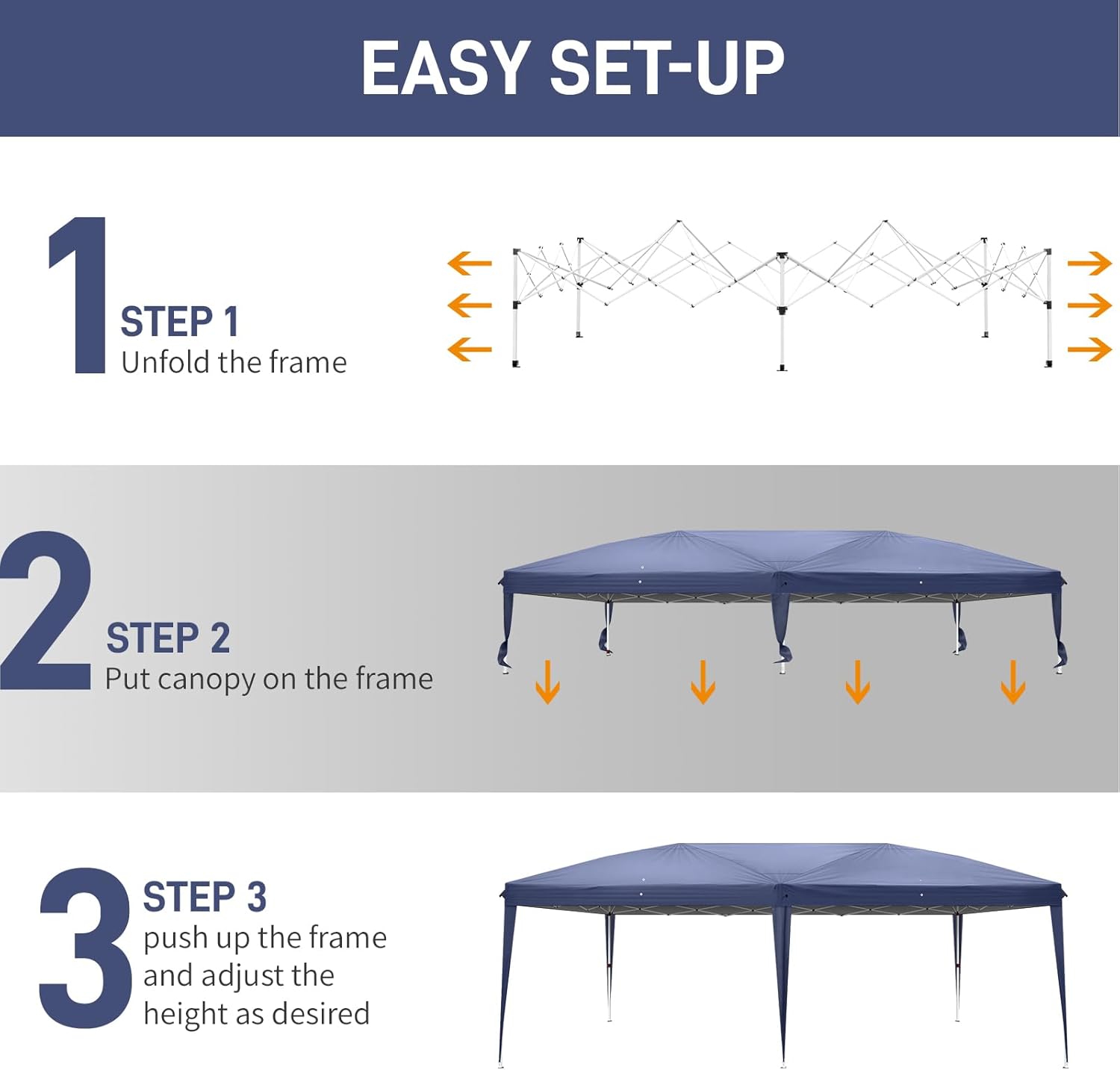 EASY SET-UP

1
STEP 1
Unfold the frame

2
STEP 2
Put canopy on the frame

3
STEP 3
push up the frame and adjust the height as desired