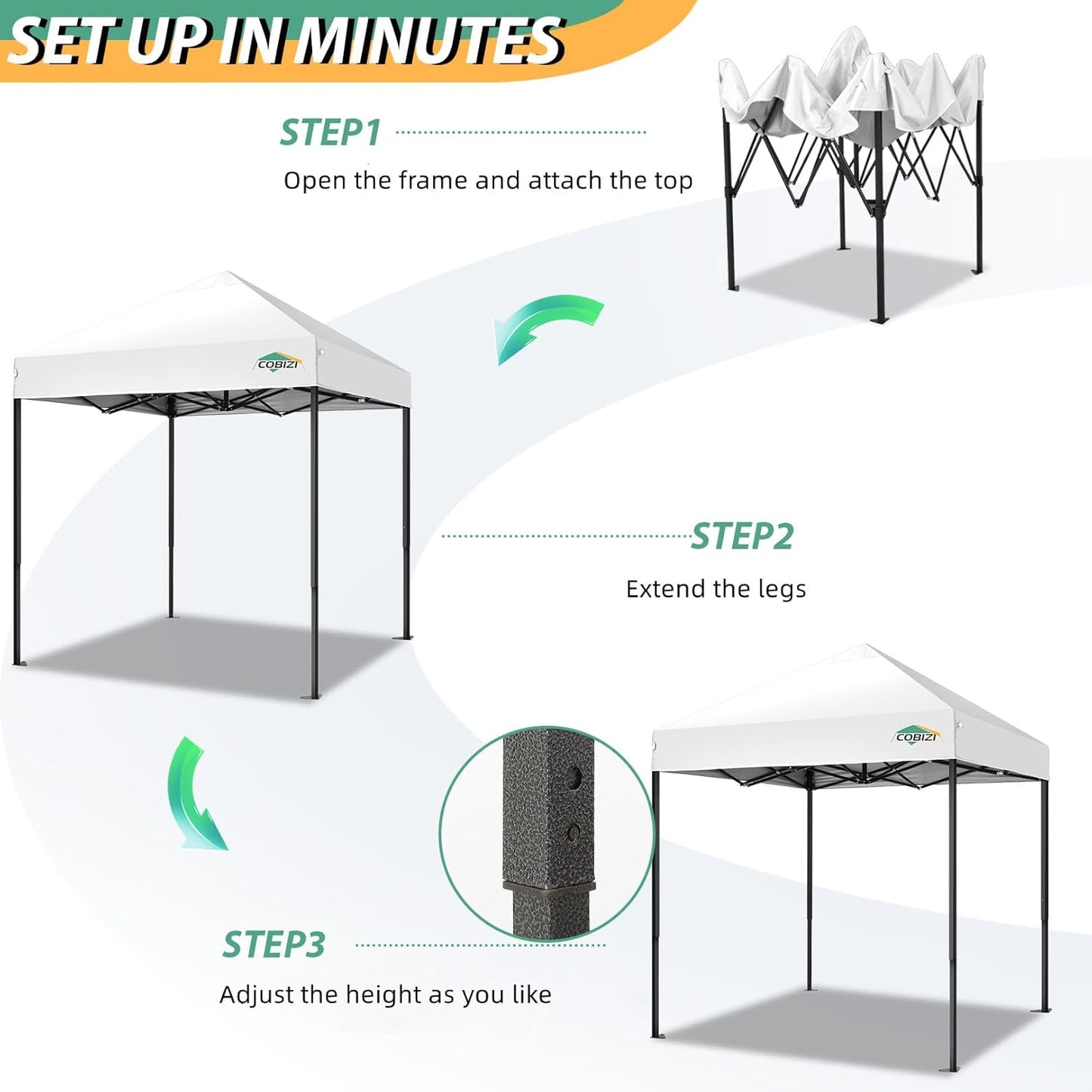 SET UP IN MINUTES

STEP1

Open the frame and attach the top

COBIZI

STEP2

Extend the legs

COBIZI

STEP3

Adjust the height as you like