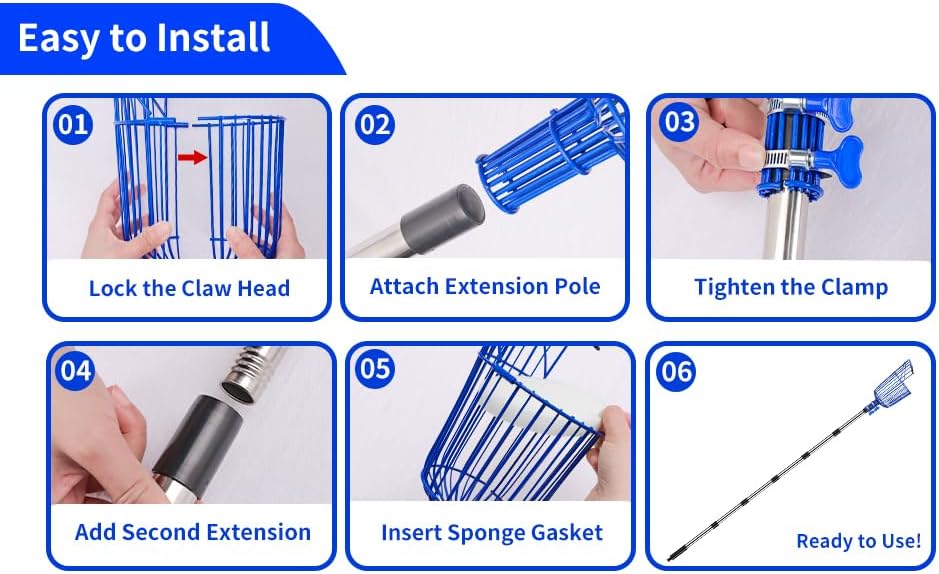 Easy to Install

01
Lock the Claw Head

02
Attach Extension Pole

03
Tighten the Clamp

04
Add Second Extension

05
Insert Sponge Gasket

06
Ready to Use!