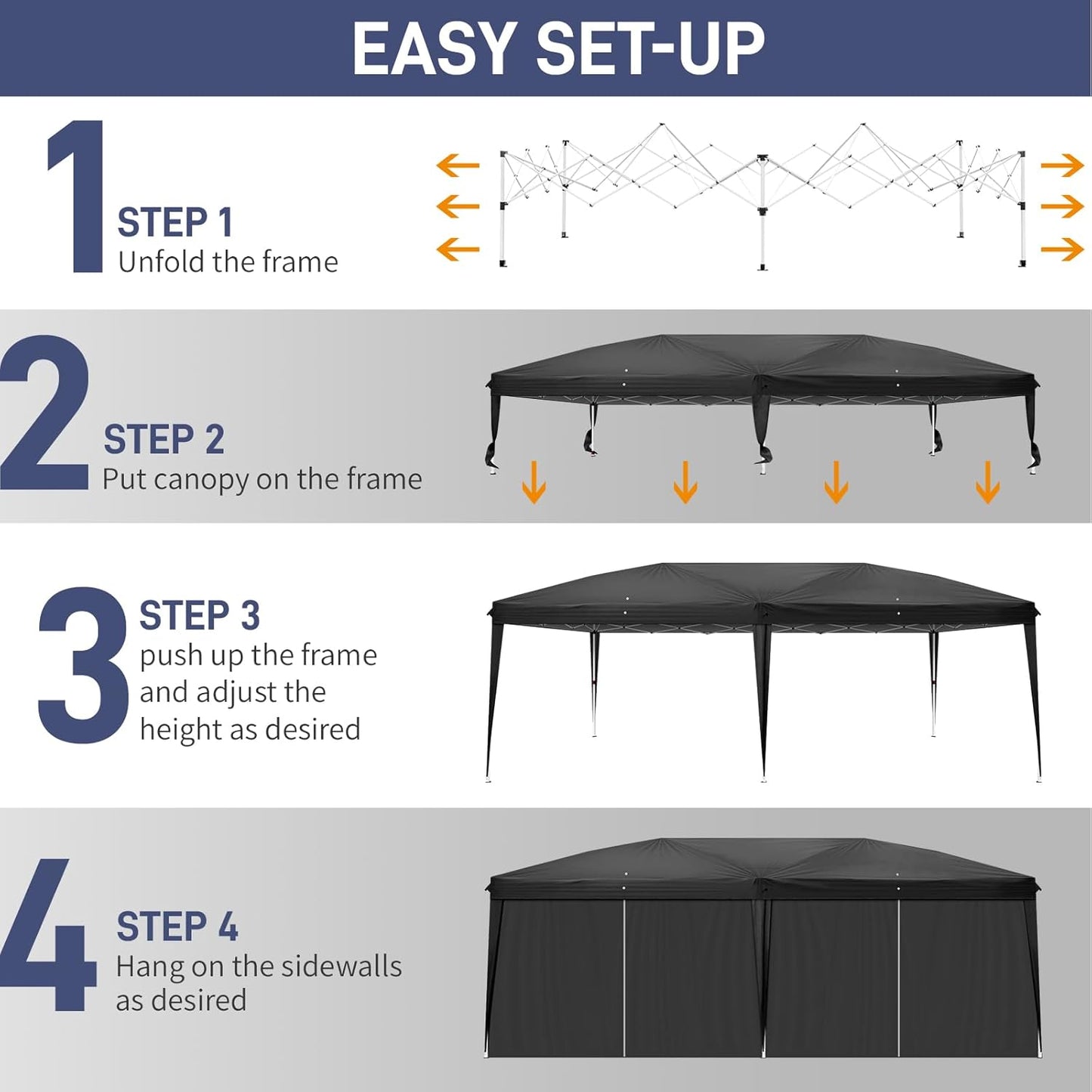 EASY SET-UP

1
STEP 1
Unfold the frame

2
STEP 2
Put canopy on the frame

3
STEP 3
push up the frame and adjust the height as desired

4
STEP 4
Hang on the sidewalls as desired