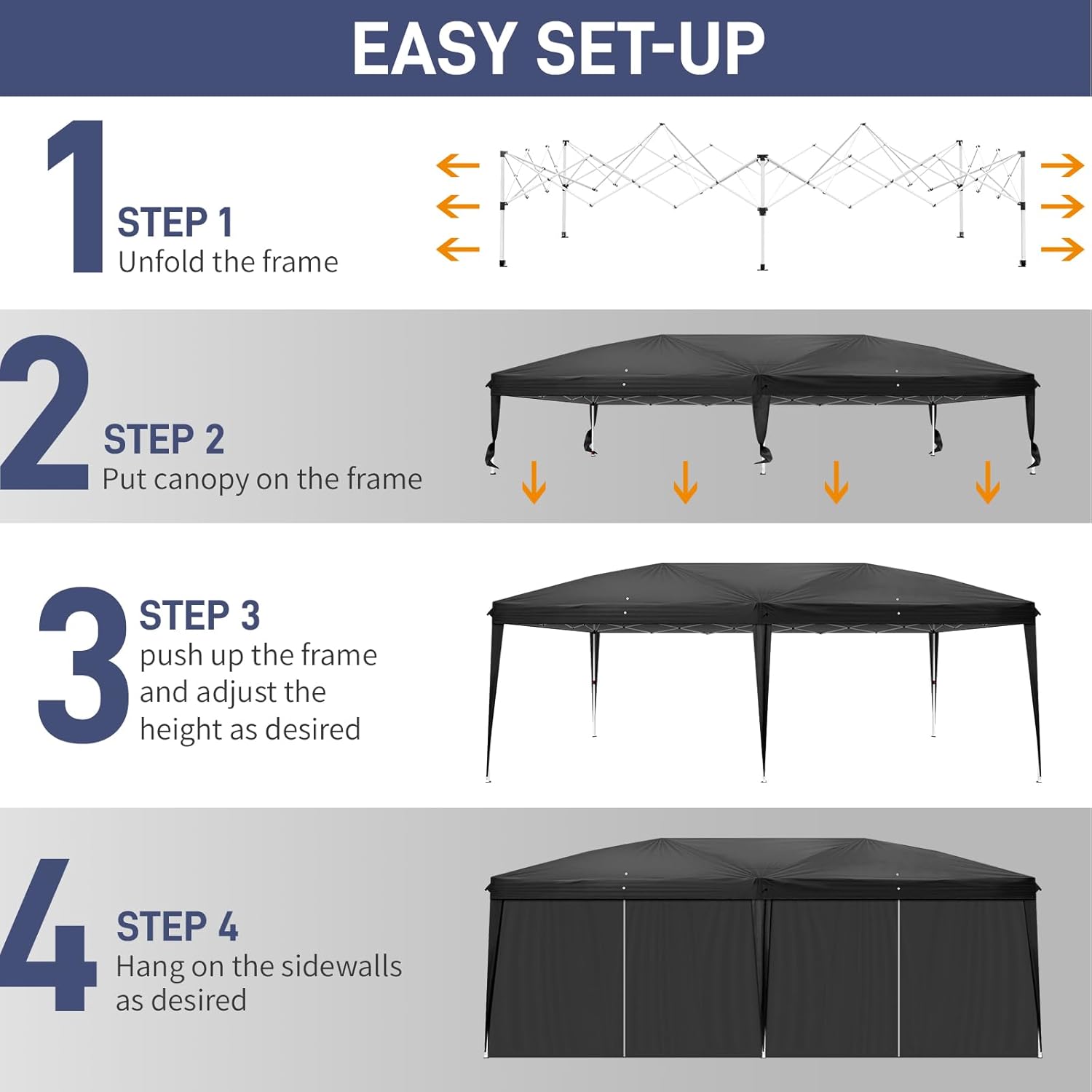 EASY SET-UP

1

STEP 1
Unfold the frame

2

STEP 2
Put canopy on the frame

3

STEP 3
push up the frame and adjust the height as desired

4

STEP 4
Hang on the sidewalls as desired