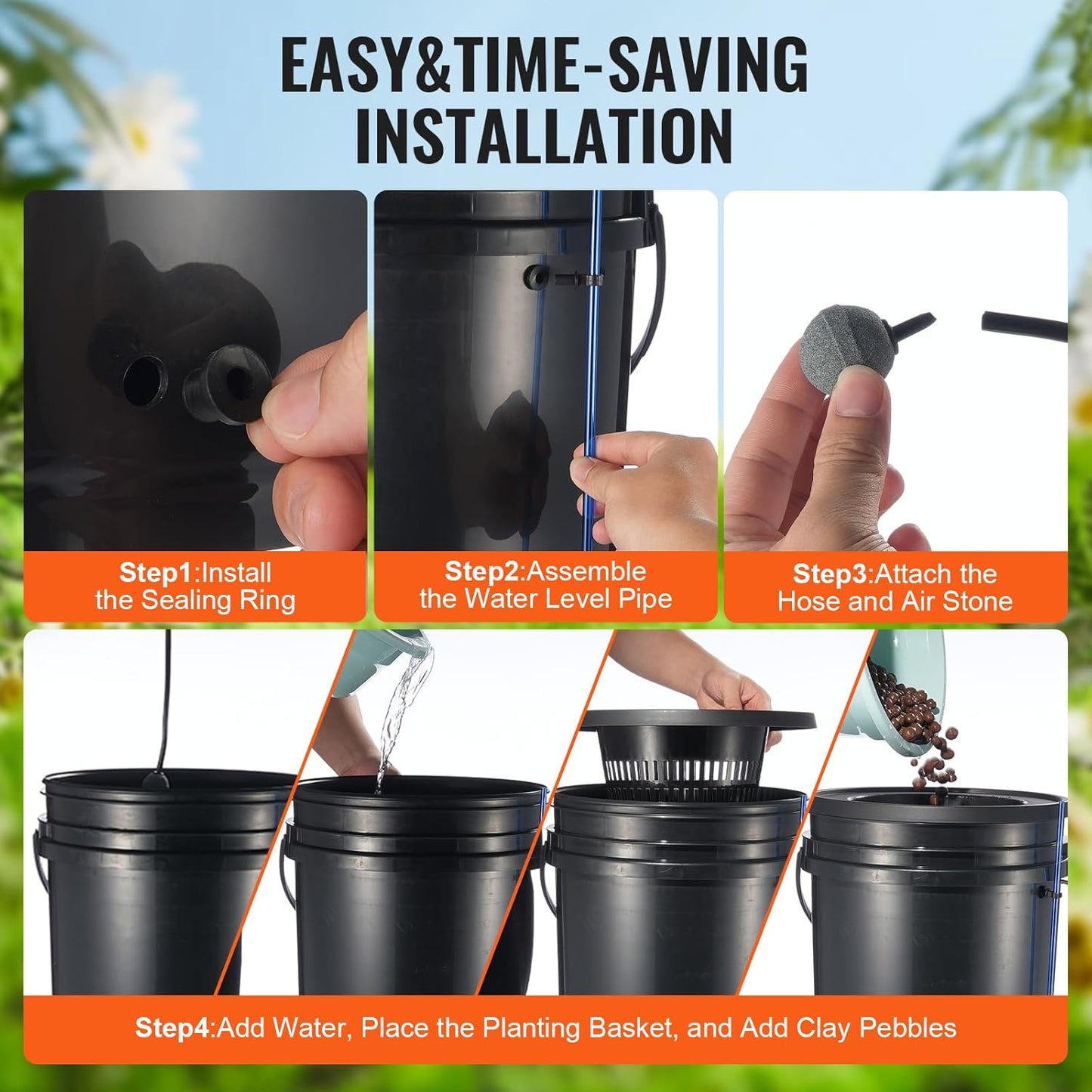 EASY&TIME-SAVING INSTALLATION

Step1:Install the Sealing Ring

Step2:Assemble the Water Level Pipe

Step3:Attach the Hose and Air Stone

Step4:Add Water, Place the Planting Basket, and Add Clay Pebbles