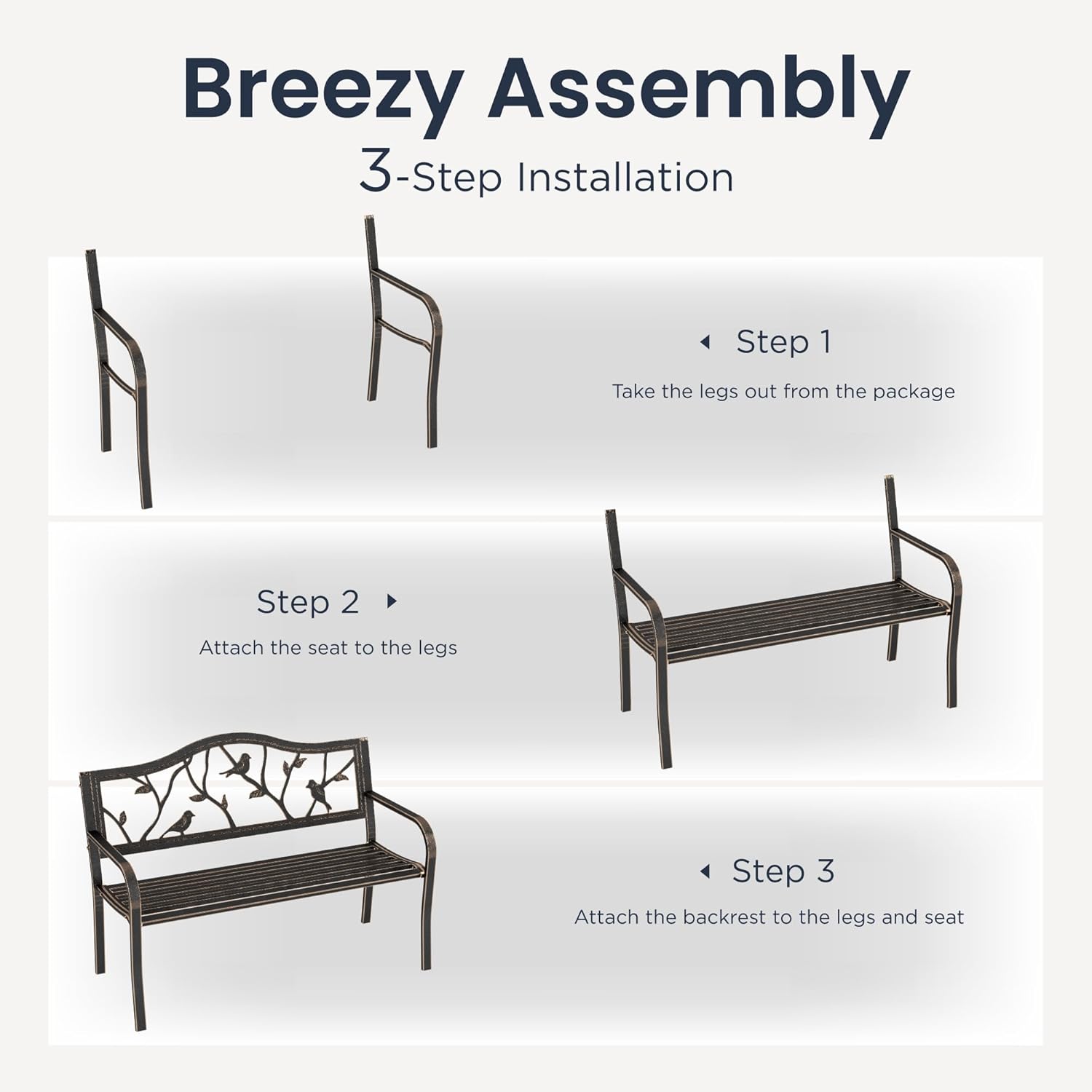 Breezy Assembly
3-Step Installation

Step 1
Take the legs out from the package

Step 2
Attach the seat to the legs

Step 3
Attach the backrest to the legs and seat