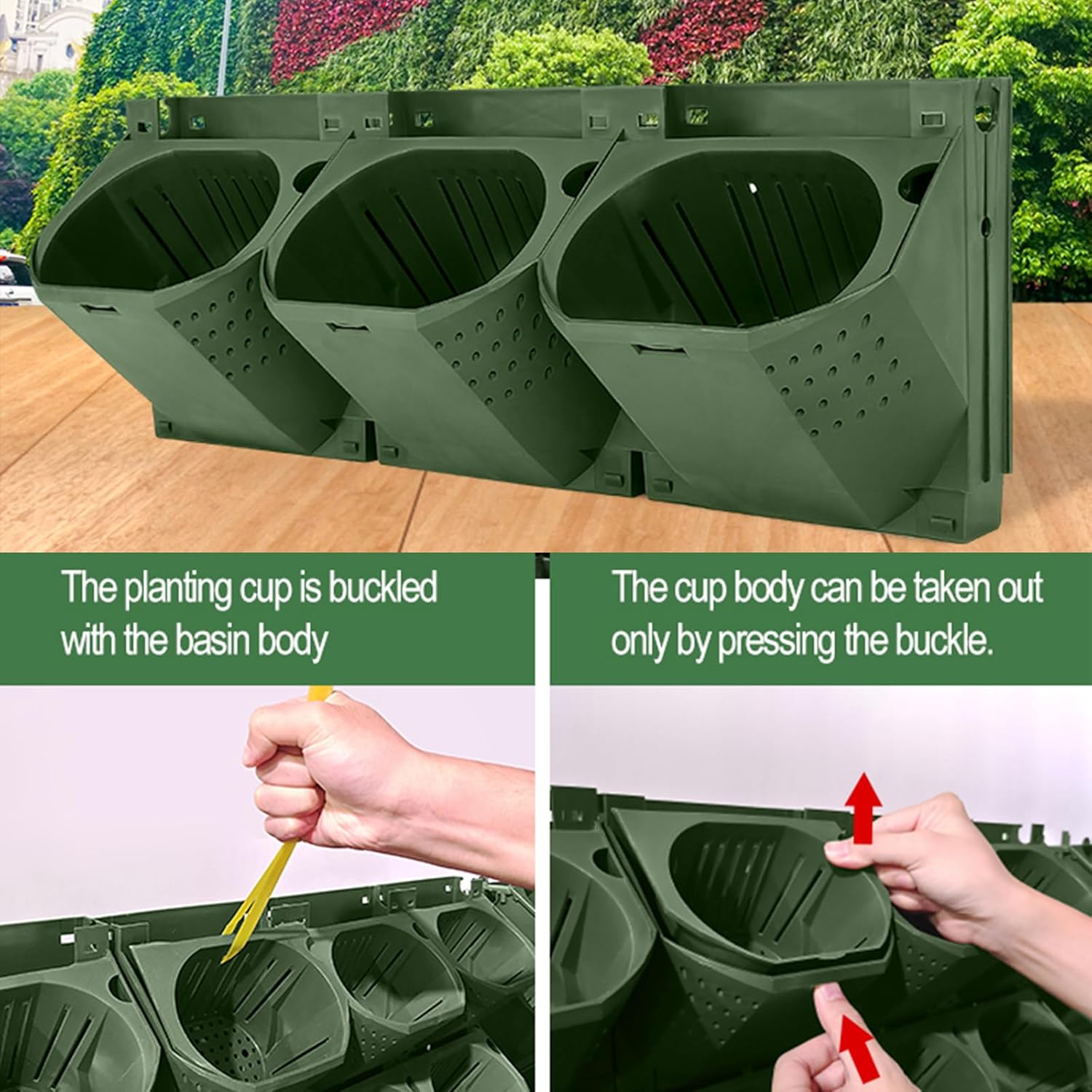 The planting cup is buckled with the basin body

The cup body can be taken out only by pressing the buckle.