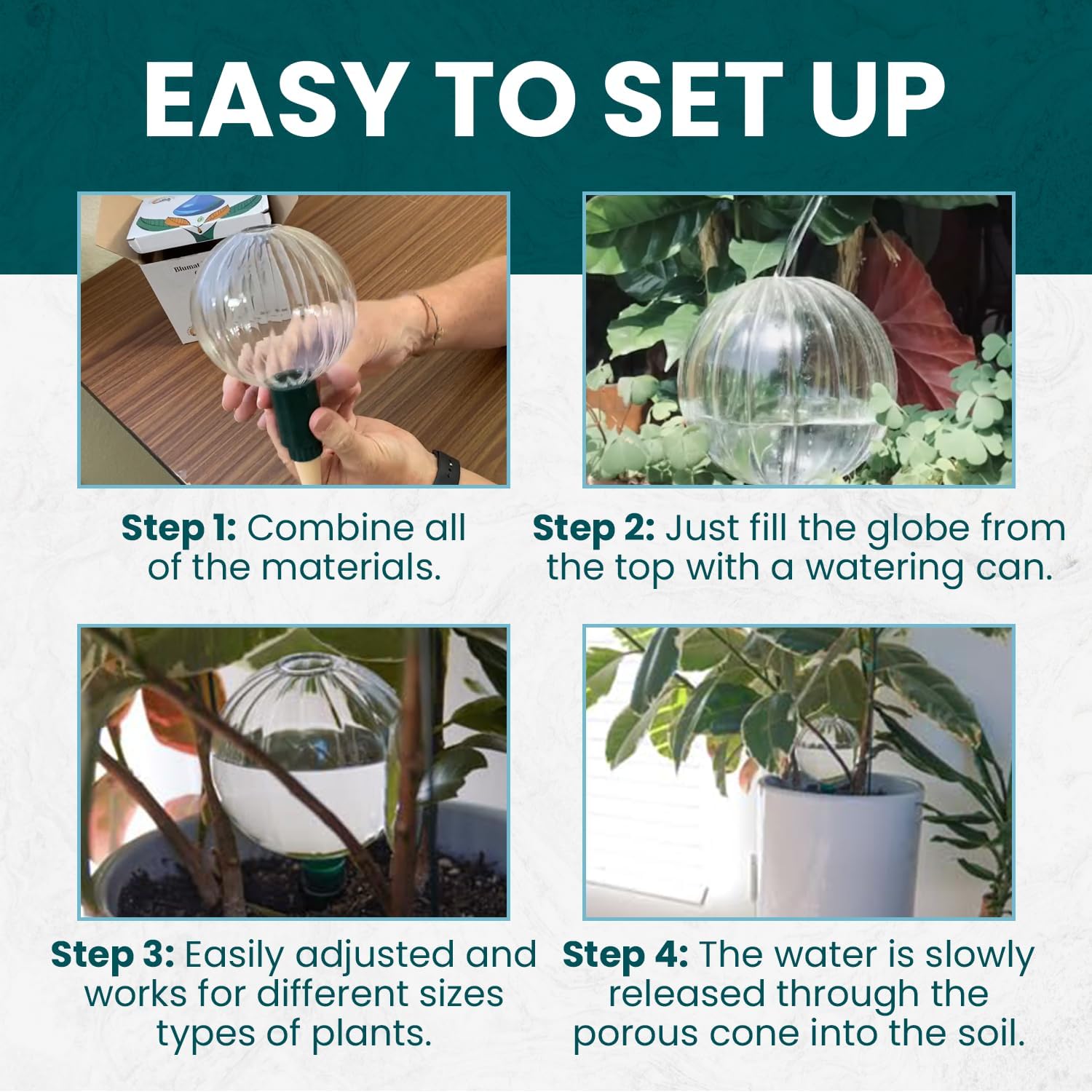 EASY TO SET UP

Blumat

Step 1: Combine all of the materials.

Step 2: Just fill the globe from the top with a watering can.

Step 3: Easily adjusted and works for different sizes types of plants.

Step 4: The water is slowly released through the porous cone into the soil.