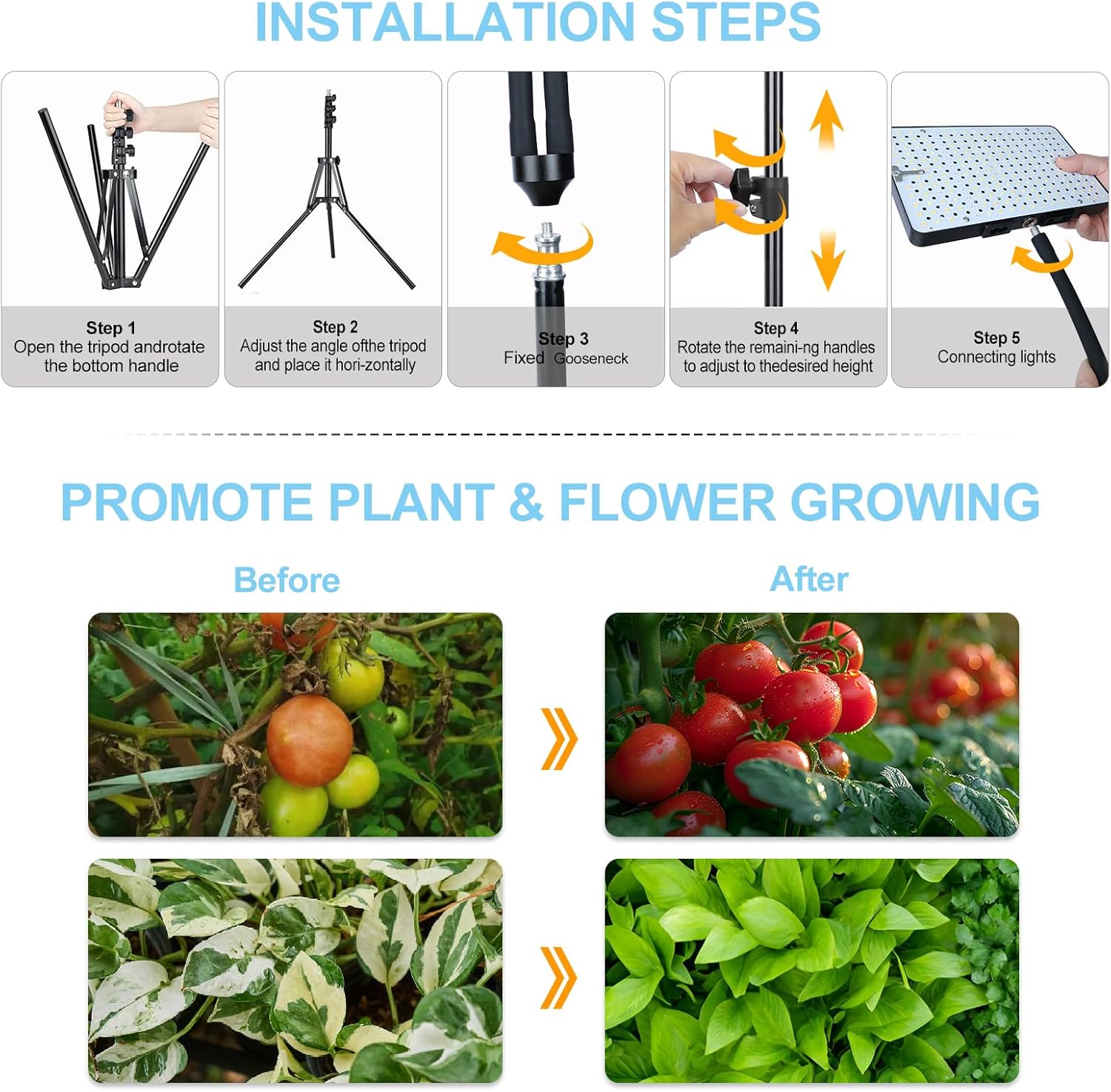 INSTALLATION STEPS

Step 1
Open the tripod androtate the bottom handle

Step 2
Adjust the angle ofthe tripod and place it hori-zontally

Step 3
Fixed Gooseneck

Step 4
Rotate the remaini-ng handles to adjust to thedesired height

Step 5
Connecting lights

PROMOTE PLANT & FLOWER GROWING

Before

After